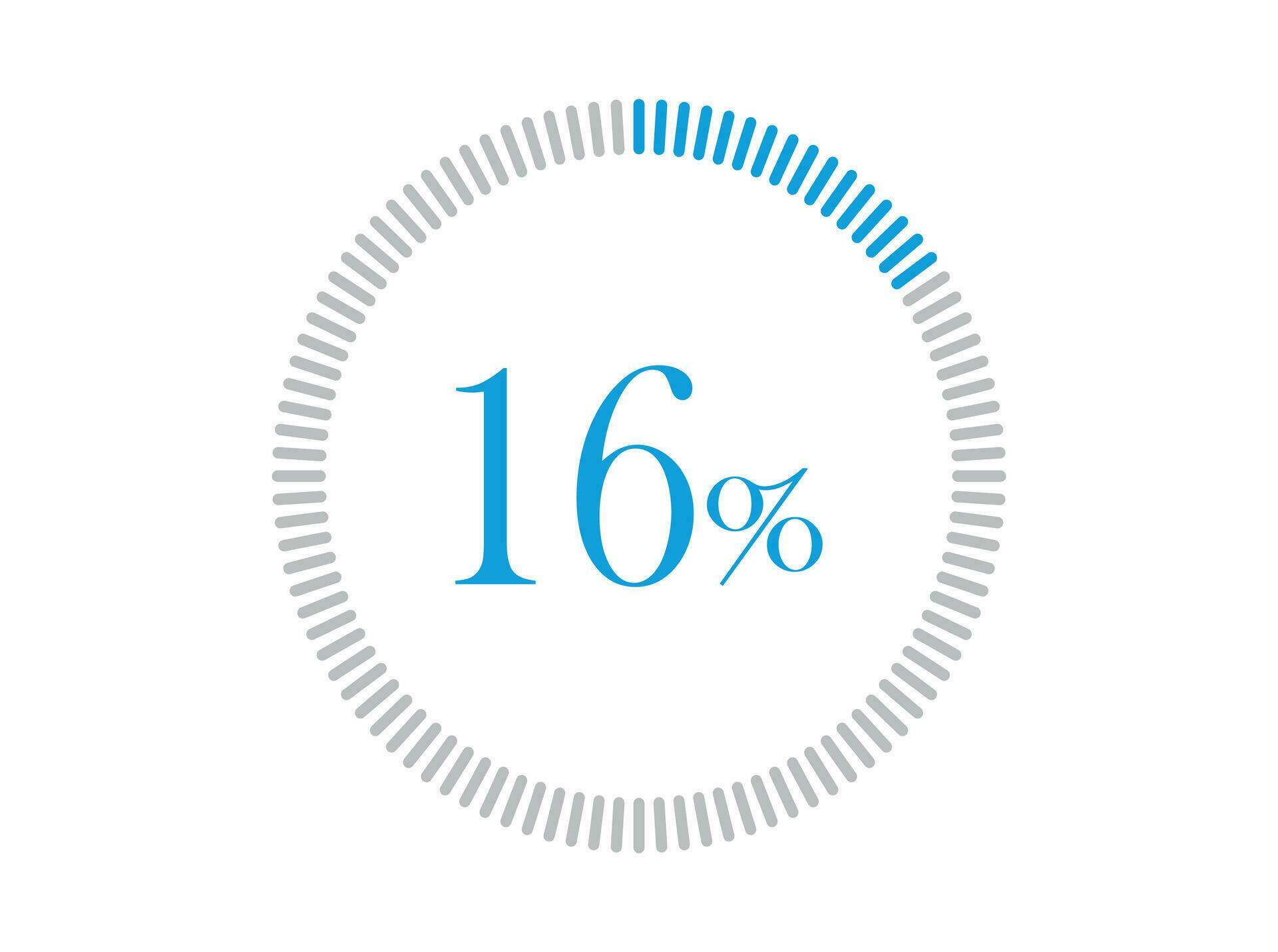 16%