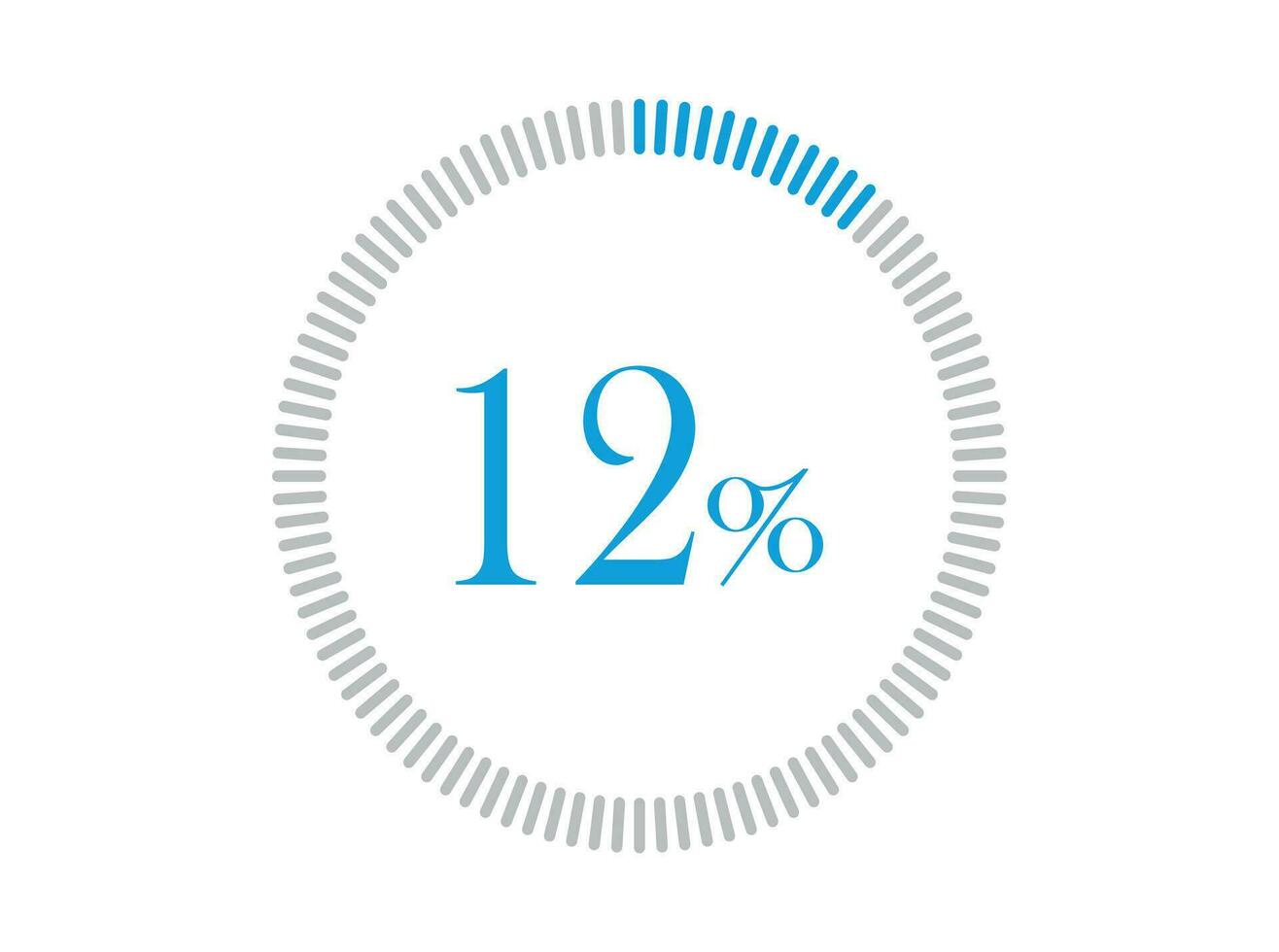 12%