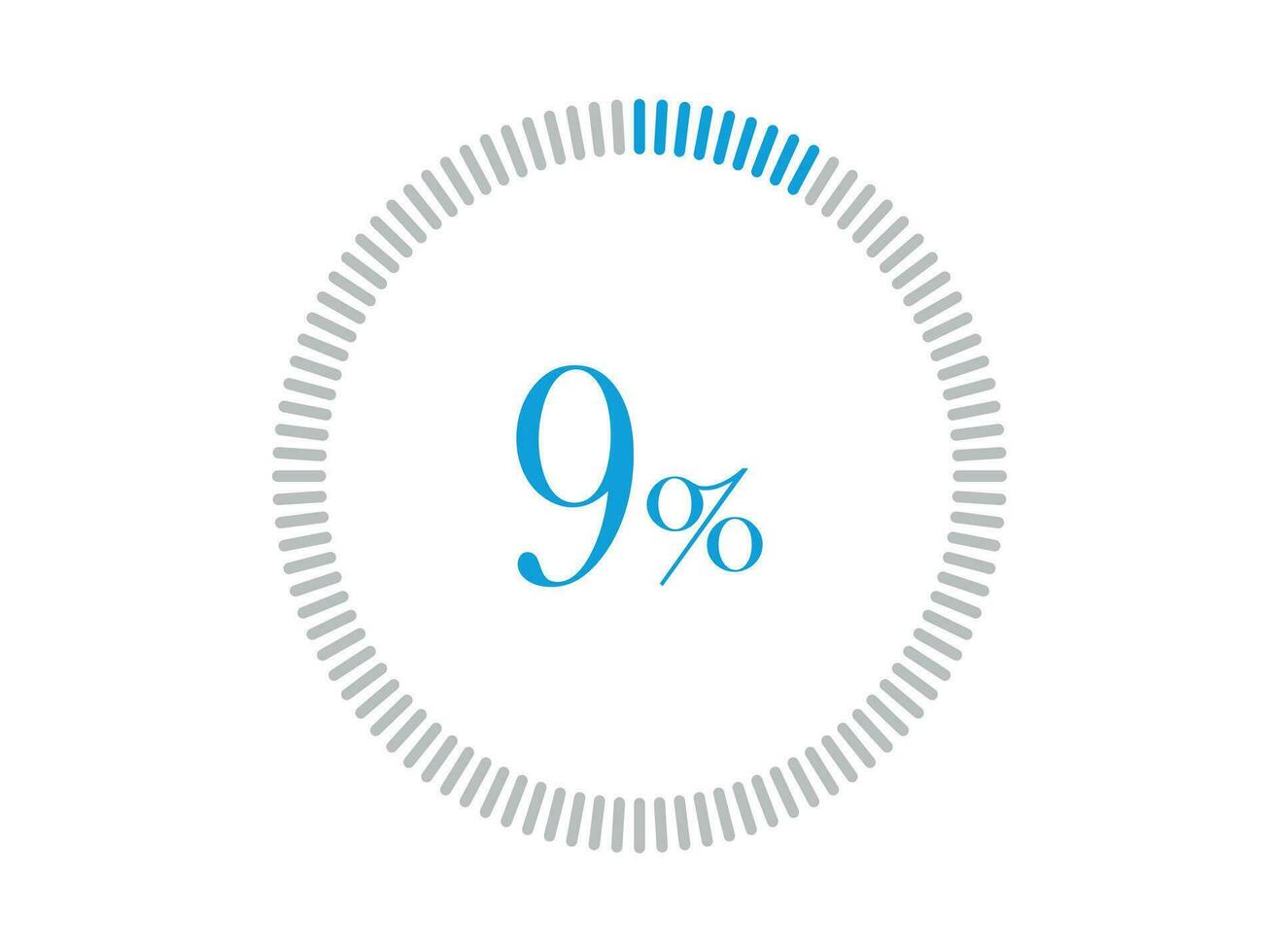 9%