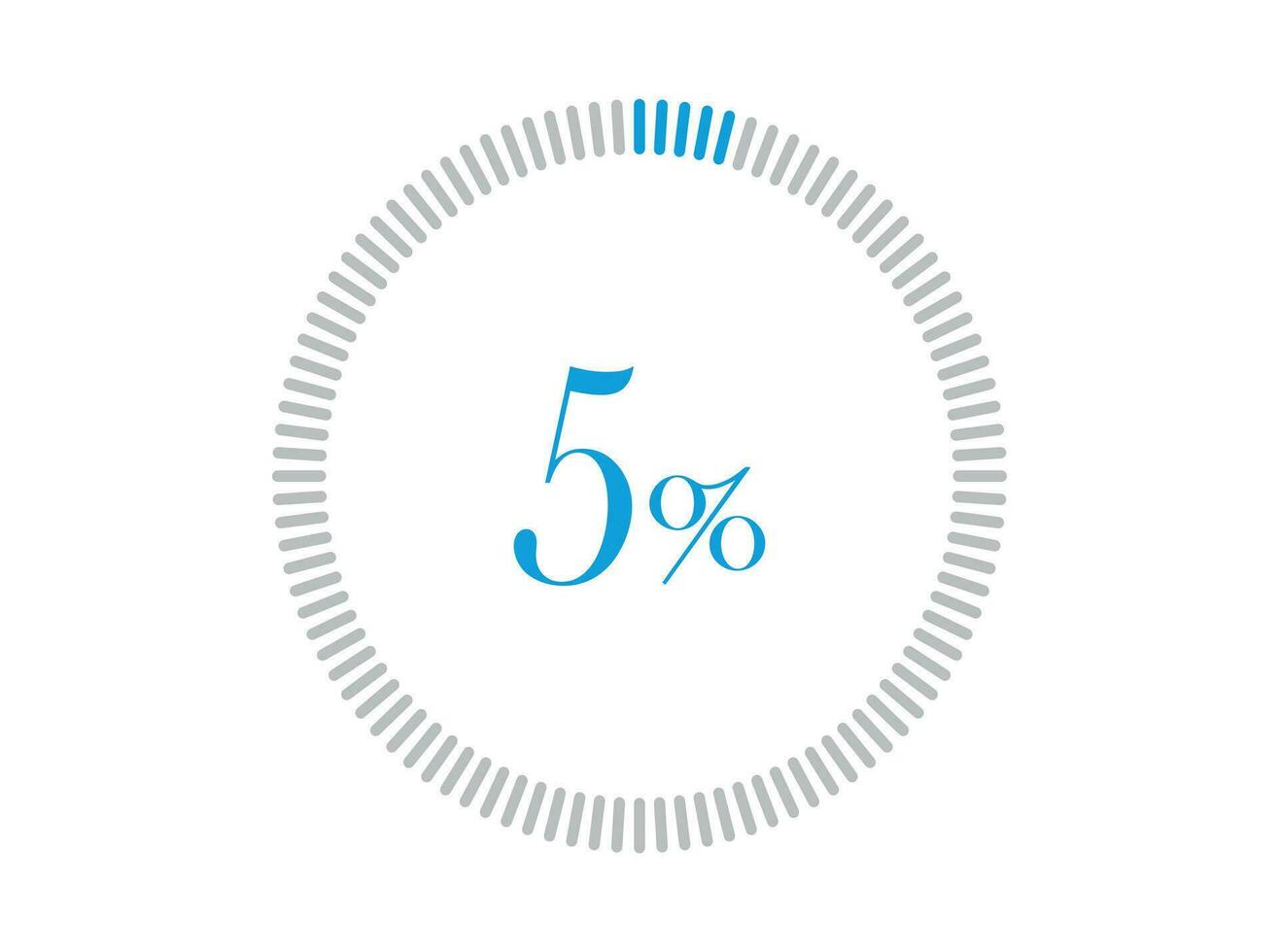 5%