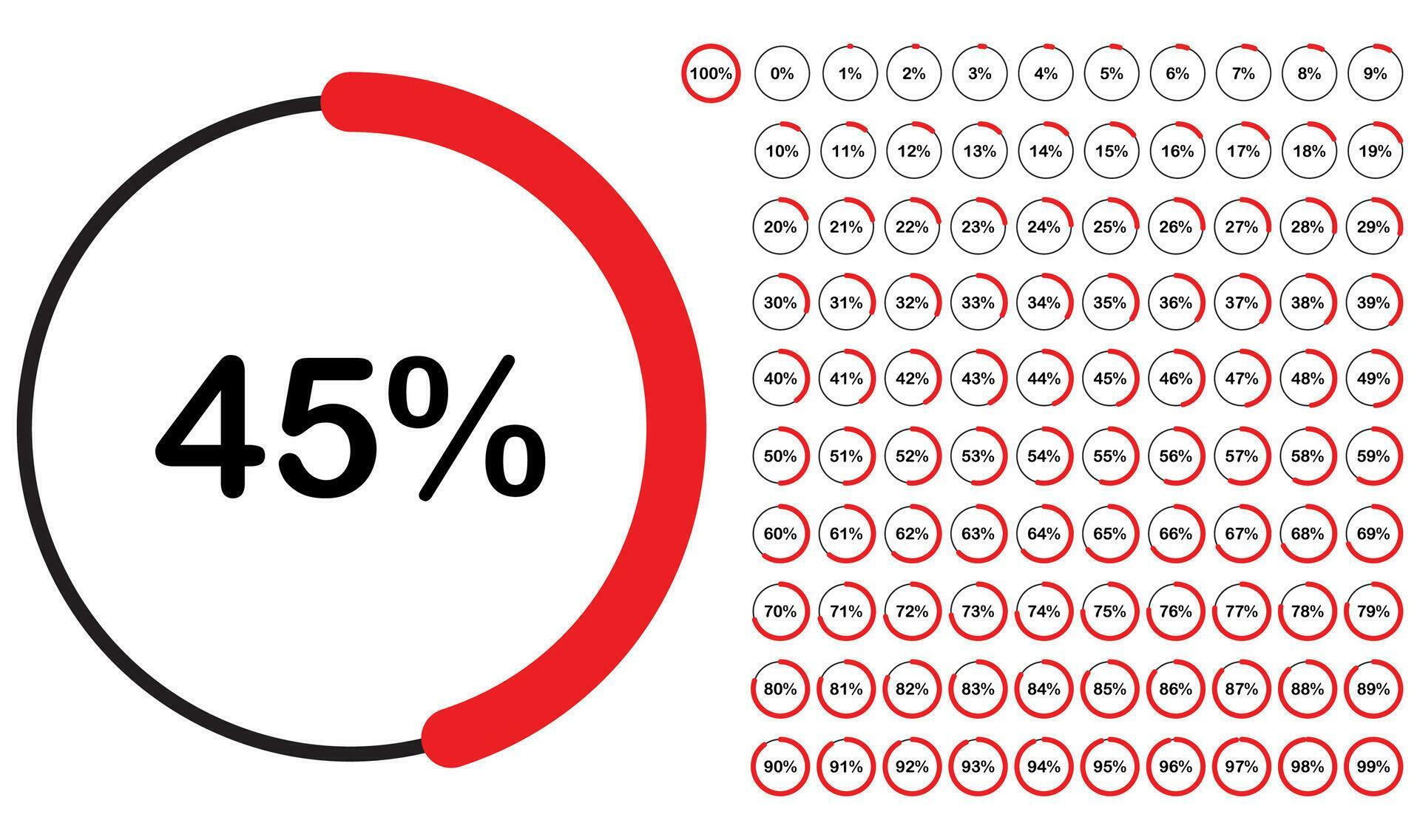 45%

100% 0% 1% 2% 3% 4% 5% 6% 7% 8% 9%

10% 11% 12% 13% 14% 15% 16% 17% 18% 19%

20% 21% 22% 23% 24% 25% 26% 27% 28% 29%

30% 31% 32% 33% 34% 35% 36% 37% 38% 39%

40% 41% 42% 43% 44% 45% 46% 47% 48% 49%

50% 51% 52% 53% 54% 55% 56% 57% 58% 59%

60% 61% 62% 63% 64% 65% 66% 67% 68% 69%

70% 71% 72% 73% 74% 75% 76% 77% 78% 79%

80% 81% 82% 83% 84% 85% 86% 87% 88% 89%

90% 91% 92% 93% 94% 95% 96% 97% 98% 99%