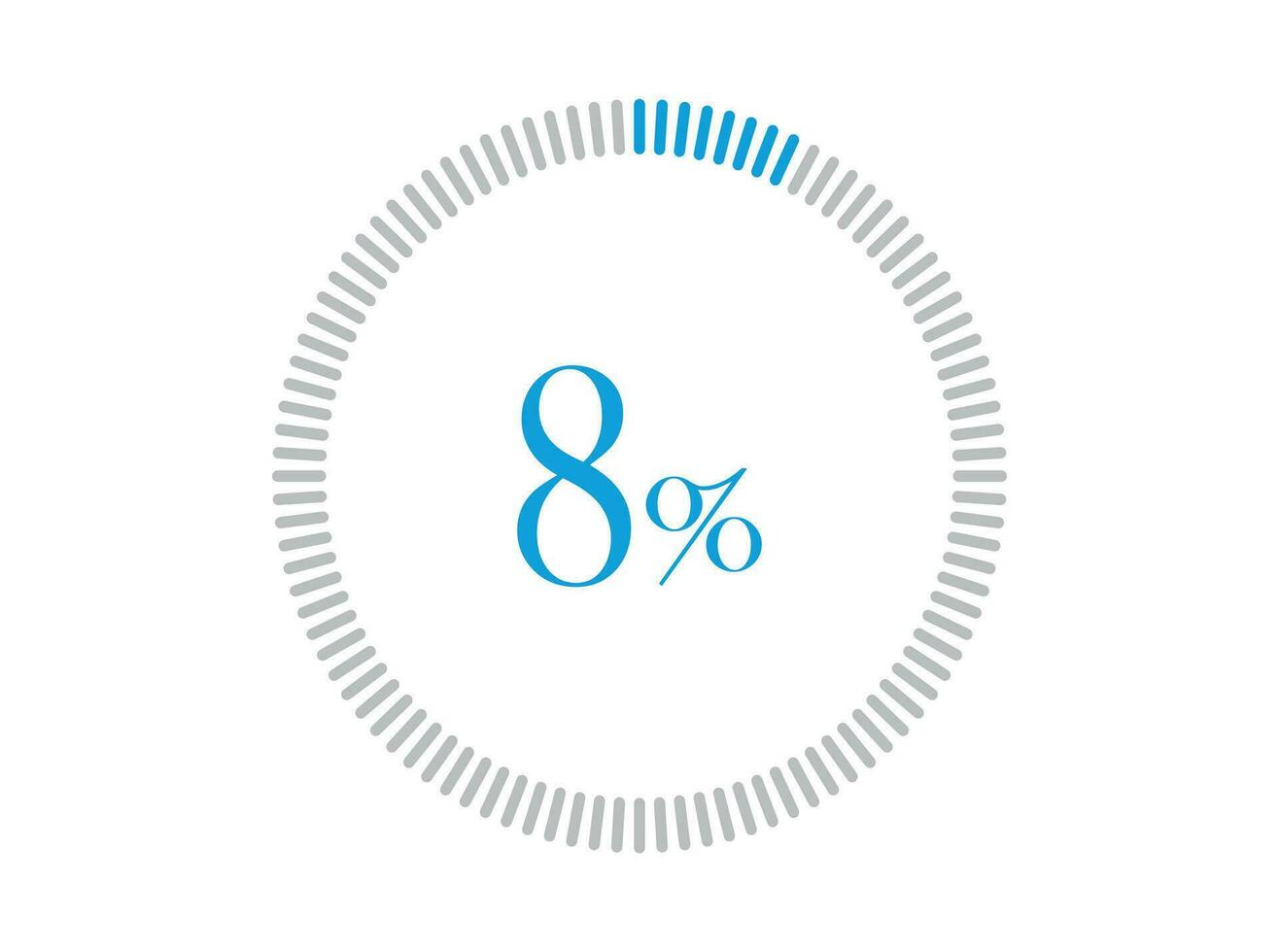 8%