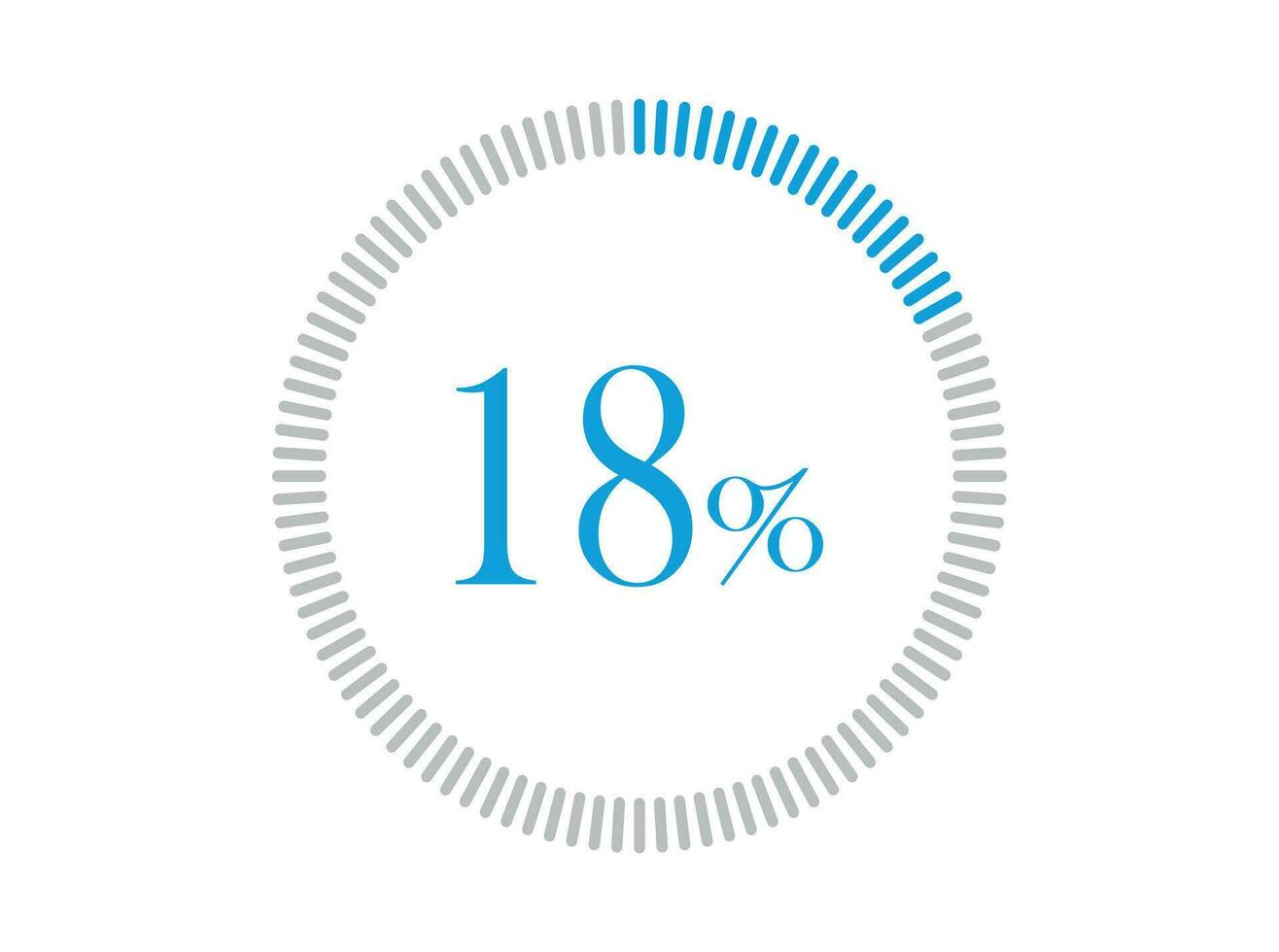 18%