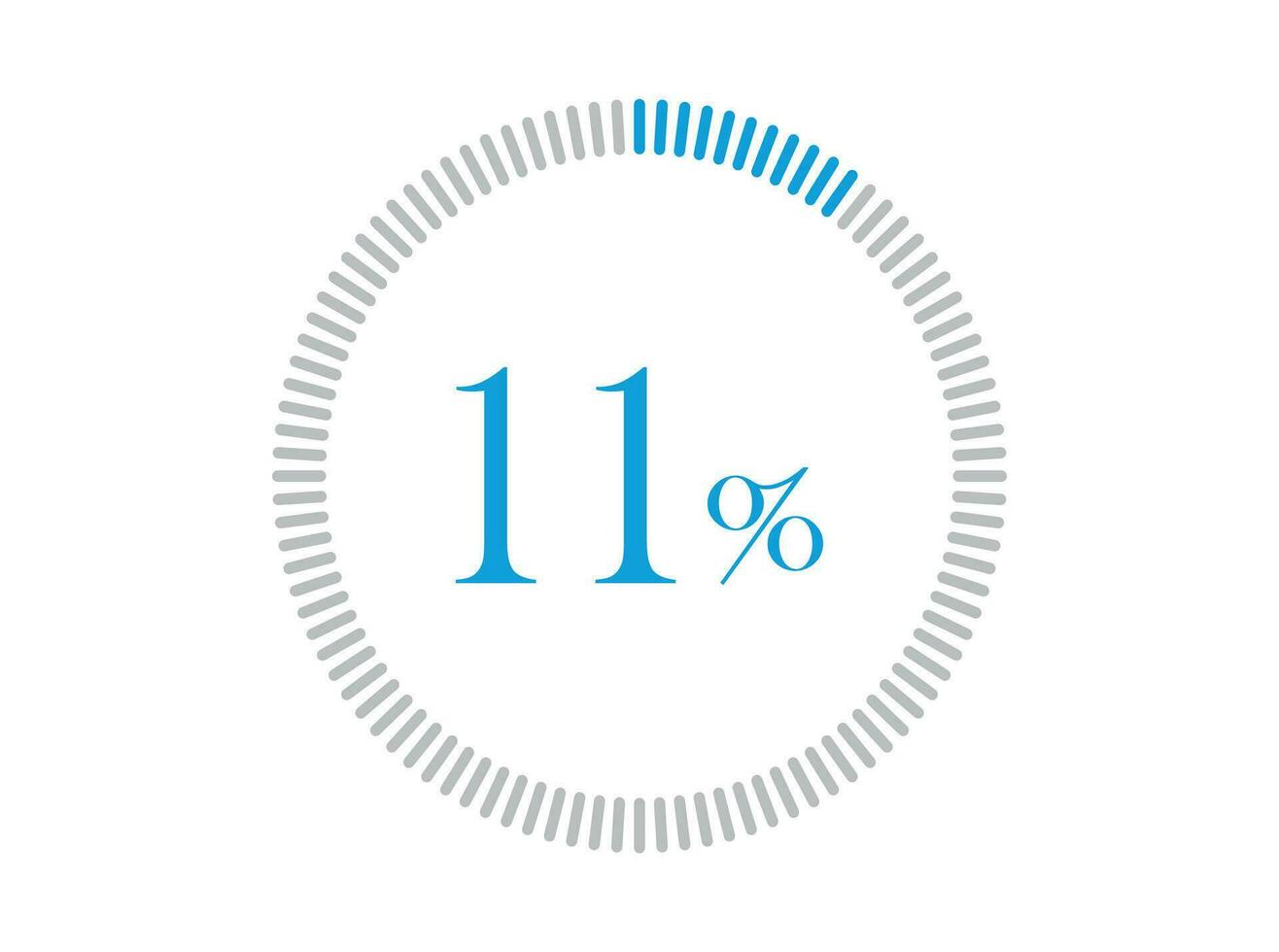 11%