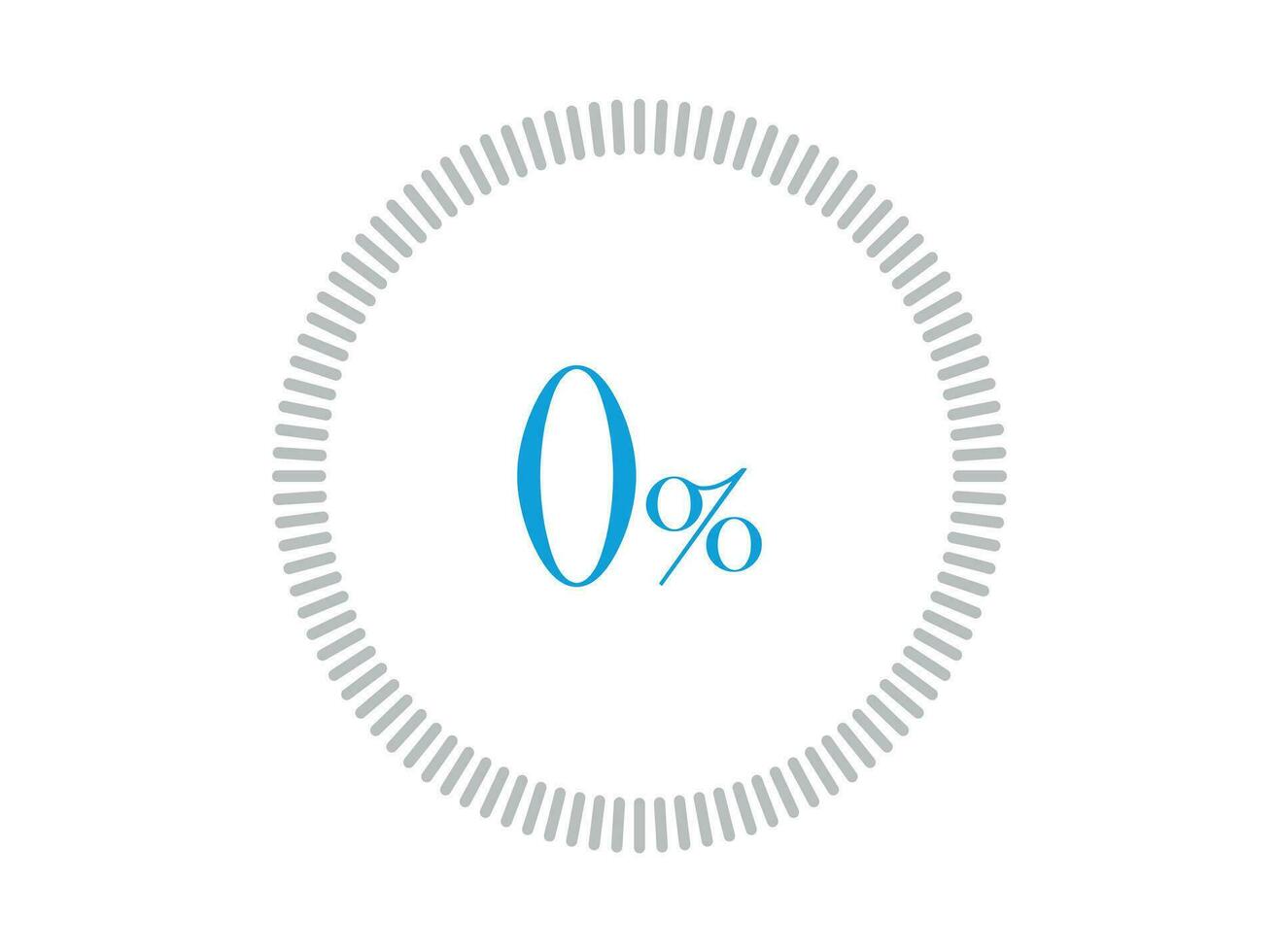 0%