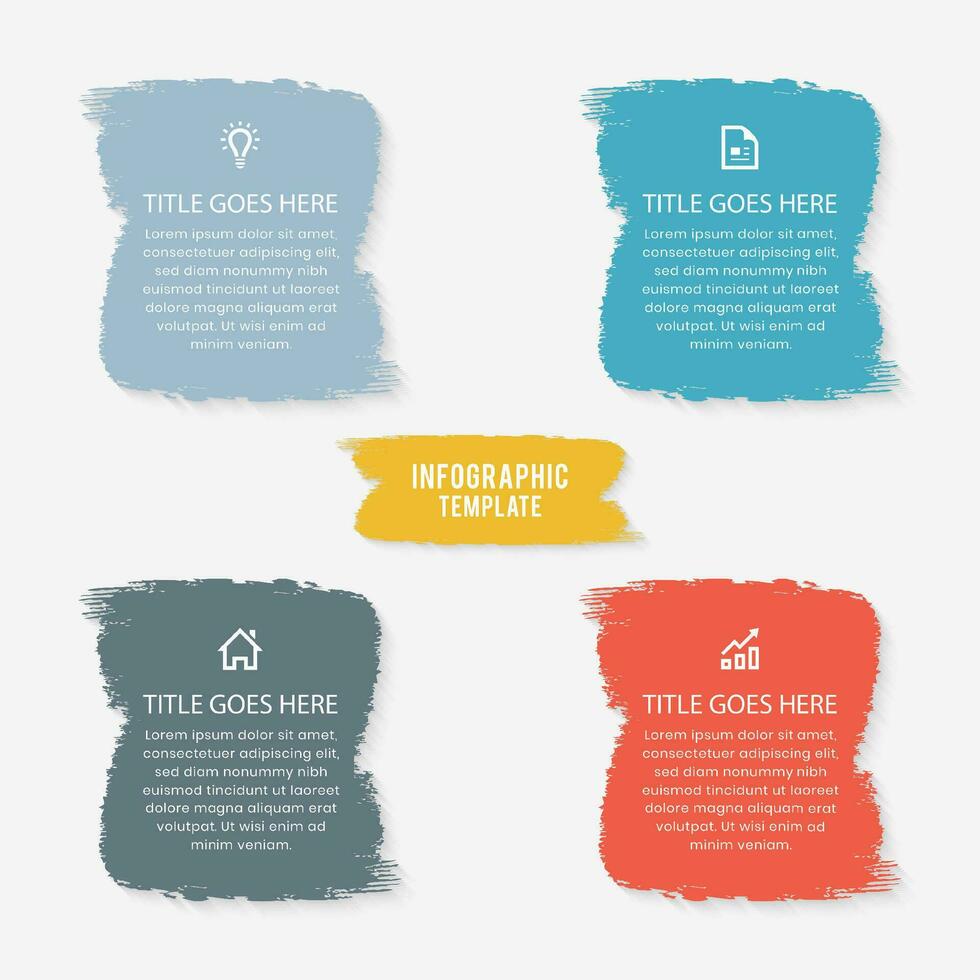 TITLE GOES HERE

Lorem ipsum dolor sit amet, consectetuer adipiscing elit, sed diam nonummy nibh euismod tincidunt ut laoreet dolore magna aliquam erat volutpat. Ut wisi enim ad minim veniam.

TITLE GOES HERE

Lorem ipsum dolor sit amet, consectetuer adipiscing elit, sed diam nonummy nibh euismod tincidunt ut laoreet dolore magna aliquam erat volutpat. Ut wisi enim ad minim veniam.

INFOGRAPHIC TEMPLATE

TITLE GOES HERE

Lorem ipsum dolor sit amet, consectetuer adipiscing elit, sed diam nonummy nibh euismod tincidunt ut laoreet dolore magna aliquam erat volutpat. Ut wisi enim ad minim veniam.

TITLE GOES HERE

Lorem ipsum dolor sit amet, consectetuer adipiscing elit, sed diam nonummy nibh euismod tincidunt ut laoreet dolore magna aliquam erat volutpat. Ut wisi enim ad minim veniam.