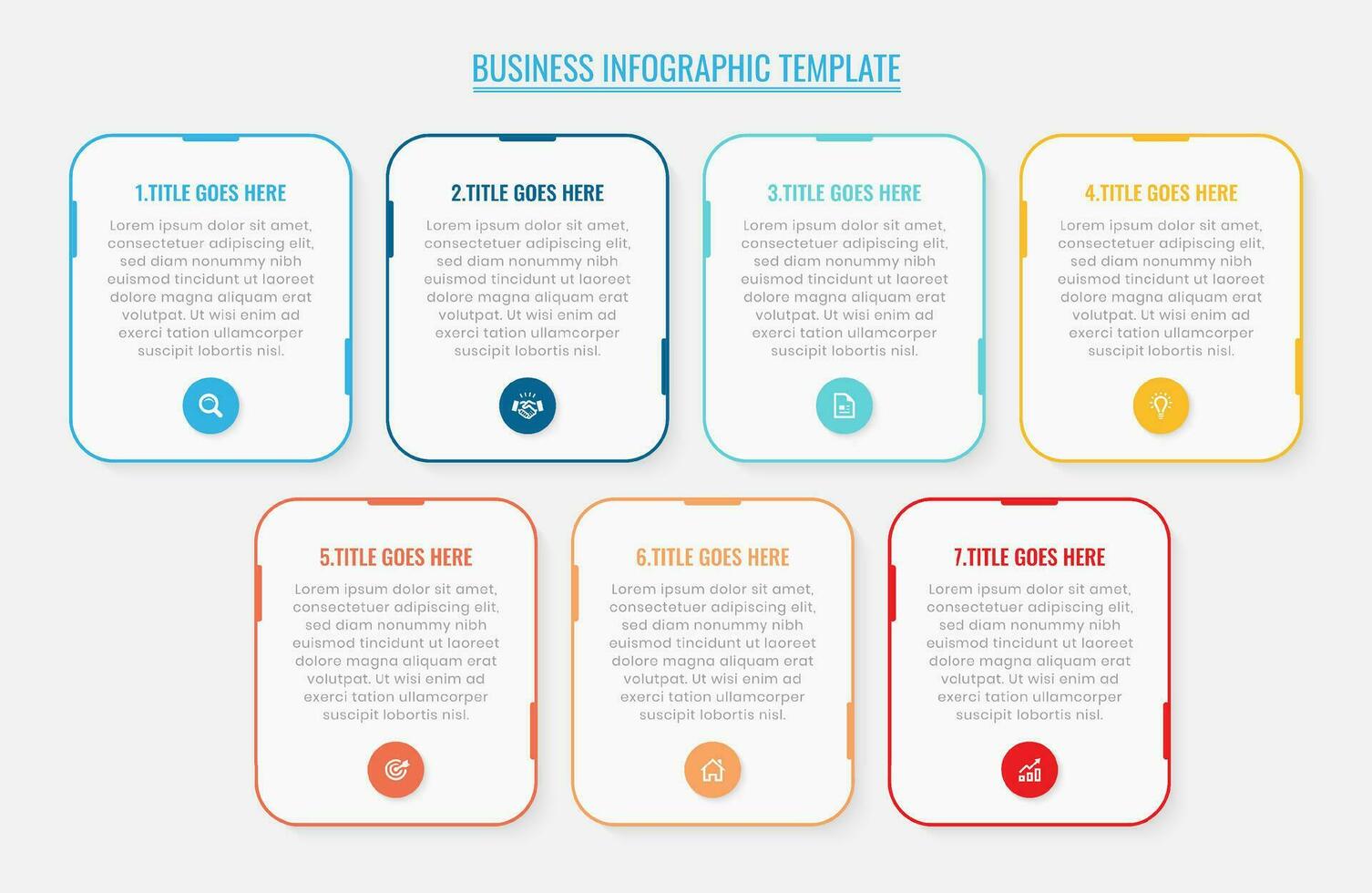 BUSINESS INFOGRAPHIC TEMPLATE

1.TITLE GOES HERE

Lorem ipsum dolor sit amet, consectetuer adipiscing elit, sed diam nonummy nibh euismod tincidunt ut laoreet dolore magna aliquam erat volutpat. Ut wisi enim ad exerci tation ullamcorper suscipit lobortis nisl.

2.TITLE GOES HERE

Lorem ipsum dolor sit amet, consectetuer adipiscing elit, sed diam nonummy nibh euismod tincidunt ut laoreet dolore magna aliquam erat volutpat. Ut wisi enim ad exerci tation ullamcorper suscipit lobortis nisl.

3.TITLE GOES HERE

Lorem ipsum dolor sit amet, consectetuer adipiscing elit, sed diam nonummy nibh euismod tincidunt ut laoreet dolore magna aliquam erat volutpat. Ut wisi enim ad exerci tation ullamcorper suscipit lobortis nisl.

4.TITLE GOES HERE

Lorem ipsum dolor sit amet, consectetuer adipiscing elit, sed diam nonummy nibh euismod tincidunt ut laoreet dolore magna aliquam erat volutpat. Ut wisi enim ad exerci tation ullamcorper suscipit lobortis nisl.

5.TITLE GOES HERE

Lorem ipsum dolor sit amet, consectetuer adipiscing elit, sed diam nonummy nibh euismod tincidunt ut laoreet dolore magna aliquam erat volutpat. Ut wisi enim ad exerci tation ullamcorper suscipit lobortis nisl.

6.TITLE GOES HERE

Lorem ipsum dolor sit amet, consectetuer adipiscing elit, sed diam nonummy nibh euismod tincidunt ut laoreet dolore magna aliquam erat volutpat. Ut wisi enim ad exerci tation ullamcorper suscipit lobortis nisl.

7.TITLE GOES HERE

Lorem ipsum dolor sit amet, consectetuer adipiscing elit, sed diam nonummy nibh euismod tincidunt ut laoreet dolore magna aliquam erat volutpat. Ut wisi enim ad exerci tation ullamcorper suscipit lobortis nisl.