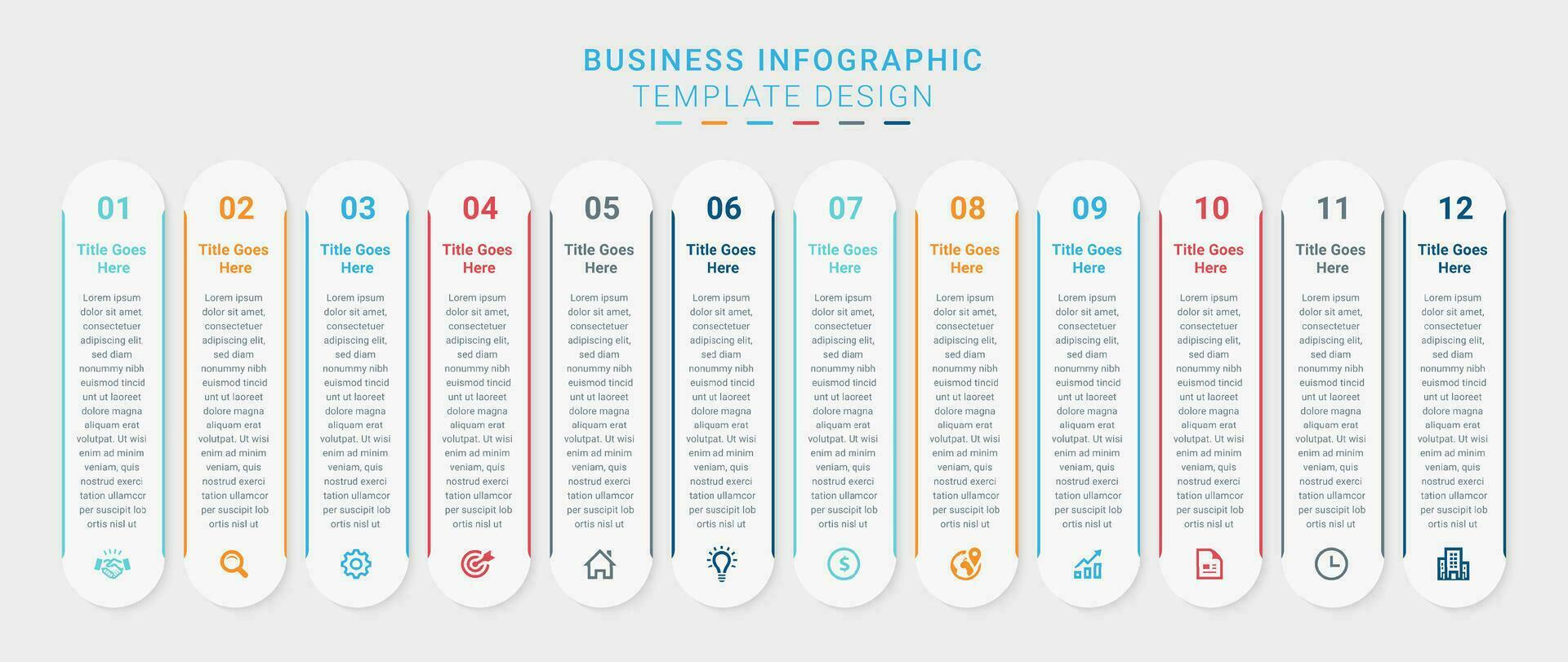 BUSINESS INFOGRAPHIC
TEMPLATE DESIGN

01
Title Goes Here
Lorem ipsum dolor sit amet, consectetuer adipiscing elit, sed diam nonummy nibh euismod tincid unt ut laoreet dolore magna aliquam erat volutpat. Ut wisi enim ad minim veniam, quis nostrud exerci tation ullamcor per suscipit lob ortis nisl ut

02
Title Goes Here
Lorem ipsum dolor sit amet, consectetuer adipiscing elit, sed diam nonummy nibh euismod tincid unt ut laoreet dolore magna aliquam erat volutpat. Ut wisi enim ad minim veniam, quis nostrud exerci tation ullamcor per suscipit lob ortis nisl ut

03
Title Goes Here
Lorem ipsum dolor sit amet, consectetuer adipiscing elit, sed diam nonummy nibh euismod tincid unt ut laoreet dolore magna aliquam erat volutpat. Ut wisi enim ad minim veniam, quis nostrud exerci tation ullamcor per suscipit lob ortis nisl ut

04
Title Goes Here
Lorem ipsum dolor sit amet, consectetuer adipiscing elit, sed diam nonummy nibh euismod tincid unt ut laoreet dolore magna aliquam erat volutpat. Ut wisi enim ad minim veniam, quis nostrud exerci tation ullamcor per suscipit lob ortis nisl ut

05
Title Goes Here
Lorem ipsum dolor sit amet, consectetuer adipiscing elit, sed diam nonummy nibh euismod tincid unt ut laoreet dolore magna aliquam erat volutpat. Ut wisi enim ad minim veniam, quis nostrud exerci tation ullamcor per suscipit lob ortis nisl ut

06
Title Goes Here
Lorem ipsum dolor sit amet, consectetuer adipiscing elit, sed diam nonummy nibh euismod tincid unt ut laoreet dolore magna aliquam erat volutpat. Ut wisi enim ad minim veniam, quis nostrud exerci tation ullamcor per suscipit lob ortis nisl ut

07
Title Goes Here
Lorem ipsum dolor sit amet, consectetuer adipiscing elit, sed diam nonummy nibh euismod tincid unt ut laoreet dolore magna aliquam erat volutpat. Ut wisi enim ad minim veniam, quis nostrud exerci tation ullamcor per suscipit lob ortis nisl ut

08
Title Goes Here
Lorem ipsum dolor sit amet, consectetuer adipiscing elit, sed diam nonummy nibh euismod tincid unt ut laoreet dolore magna aliquam erat volutpat. Ut wisi enim ad minim veniam, quis nostrud exerci tation ullamcor per suscipit lob ortis nisl ut

09
Title Goes Here
Lorem ipsum dolor sit amet, consectetuer adipiscing elit, sed diam nonummy nibh euismod tincid unt ut laoreet dolore magna aliquam erat volutpat. Ut wisi enim ad minim veniam, quis nostrud exerci tation ullamcor per suscipit lob ortis nisl ut

10
Title Goes Here
Lorem ipsum dolor sit amet, consectetuer adipiscing elit, sed diam nonummy nibh euismod tincid unt ut laoreet dolore magna aliquam erat volutpat. Ut wisi enim ad minim veniam, quis nostrud exerci tation ullamcor per suscipit lob ortis nisl ut

11
Title Goes Here
Lorem ipsum dolor sit amet, consectetuer adipiscing elit, sed diam nonummy nibh euismod tincid unt ut laoreet dolore magna aliquam erat volutpat. Ut wisi enim ad minim veniam, quis nostrud exerci tation ullamcor per suscipit lob ortis nisl ut

12
Title Goes Here
Lorem ipsum dolor sit amet, consectetuer adipiscing elit, sed diam nonummy nibh euismod tincid unt ut laoreet dolore magna aliquam erat volutpat. Ut wisi enim ad minim veniam, quis nostrud exerci tation ullamcor per suscipit lob ortis nisl ut