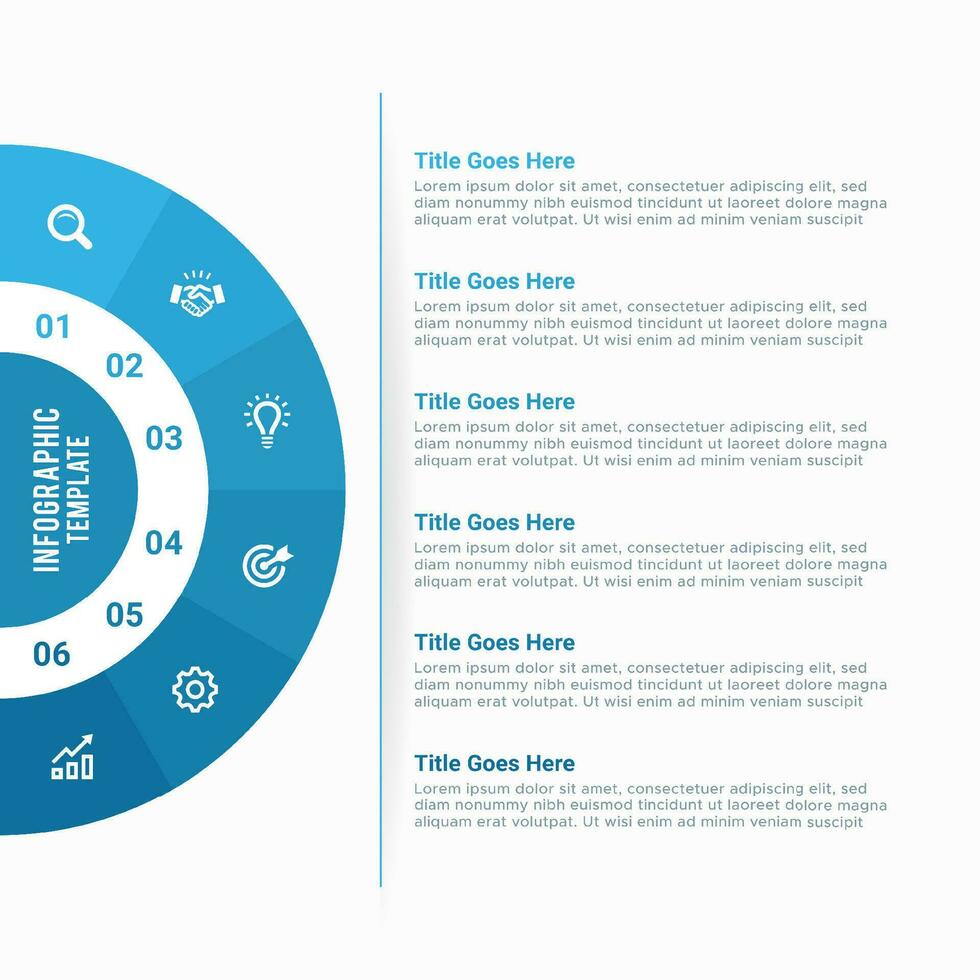 INFOGRAPHIC TEMPLATE

01

02

03

04

05

06

Title Goes Here
Lorem ipsum dolor sit amet, consectetuer adipiscing elit, sed diam nonummy nibh euismod tincidunt ut laoreet dolore magna aliquam erat volutpat. Ut wisi enim ad minim veniam suscipit

Title Goes Here
Lorem ipsum dolor sit amet, consectetuer adipiscing elit, sed diam nonummy nibh euismod tincidunt ut laoreet dolore magna aliquam erat volutpat. Ut wisi enim ad minim veniam suscipit

Title Goes Here
Lorem ipsum dolor sit amet, consectetuer adipiscing elit, sed diam nonummy nibh euismod tincidunt ut laoreet dolore magna aliquam erat volutpat. Ut wisi enim ad minim veniam suscipit

Title Goes Here
Lorem ipsum dolor sit amet, consectetuer adipiscing elit, sed diam nonummy nibh euismod tincidunt ut laoreet dolore magna aliquam erat volutpat. Ut wisi enim ad minim veniam suscipit

Title Goes Here
Lorem ipsum dolor sit amet, consectetuer adipiscing elit, sed diam nonummy nibh euismod tincidunt ut laoreet dolore magna aliquam erat volutpat. Ut wisi enim ad minim veniam suscipit

Title Goes Here
Lorem ipsum dolor sit amet, consectetuer adipiscing elit, sed diam nonummy nibh euismod tincidunt ut laoreet dolore magna aliquam erat volutpat. Ut wisi enim ad minim veniam suscipit