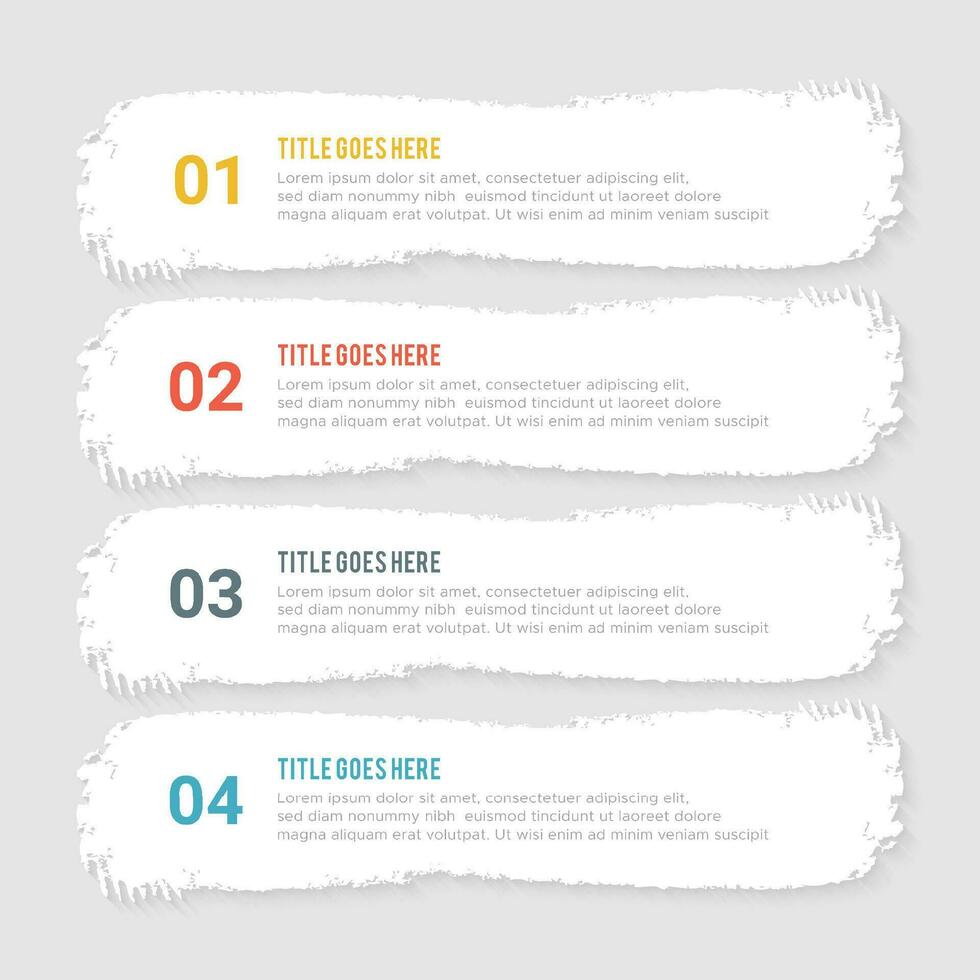 01

TITLE GOES HERE

Lorem ipsum dolor sit amet, consectetuer adipiscing elit, sed diam nonummy nibh euismod tincidunt ut laoreet dolore magna aliquam erat volutpat. Ut wisi enim ad minim veniam suscipit

02

TITLE GOES HERE

Lorem ipsum dolor sit amet, consectetuer adipiscing elit, sed diam nonummy nibh euismod tincidunt ut laoreet dolore magna aliquam erat volutpat. Ut wisi enim ad minim veniam suscipit

03

TITLE GOES HERE

Lorem ipsum dolor sit amet, consectetuer adipiscing elit, sed diam nonummy nibh euismod tincidunt ut laoreet dolore magna aliquam erat volutpat. Ut wisi enim ad minim veniam suscipit

04

TITLE GOES HERE

Lorem ipsum dolor sit amet, consectetuer adipiscing elit, sed diam nonummy nibh euismod tincidunt ut laoreet dolore magna aliquam erat volutpat. Ut wisi enim ad minim veniam suscipit