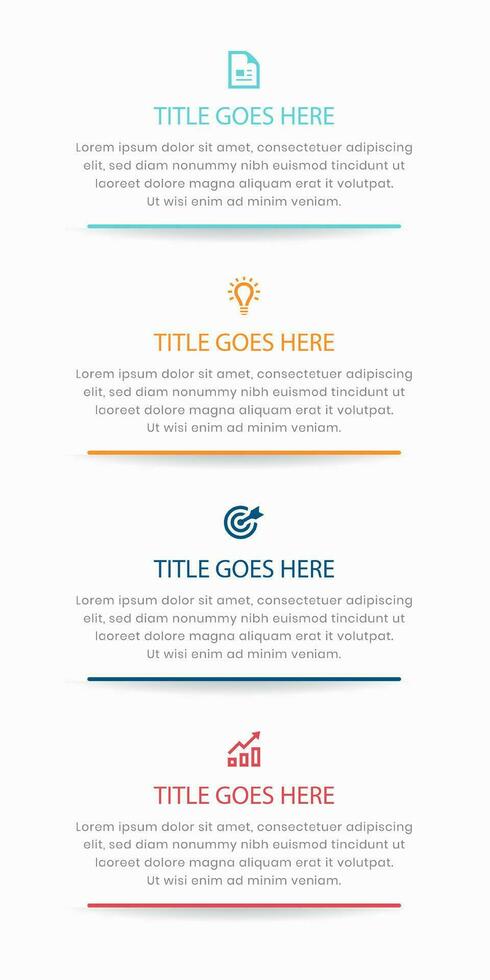 TITLE GOES HERE

Lorem ipsum dolor sit amet, consectetuer adipiscing elit, sed diam nonummy nibh euismod tincidunt ut looreet dolore magna aliquam erat it volutpat. Ut wisi enim ad minim veniam.

TITLE GOES HERE

Lorem ipsum dolor sit amet, consectetuer adipiscing elit, sed diam nonummy nibh euismod tincidunt ut looreet dolore magna aliquam erat it volutpat. Ut wisi enim ad minim veniam.

TITLE GOES HERE

Lorem ipsum dolor sit amet, consectetuer adipiscing elit, sed diam nonummy nibh euismod tincidunt ut looreet dolore magna aliquam erat it volutpat. Ut wisi enim ad minim veniam.

TITLE GOES HERE

Lorem ipsum dolor sit amet, consectetuer adipiscing elit, sed diam nonummy nibh euismod tincidunt ut looreet dolore magna aliquam erat it volutpat. Ut wisi enim ad minim veniam.