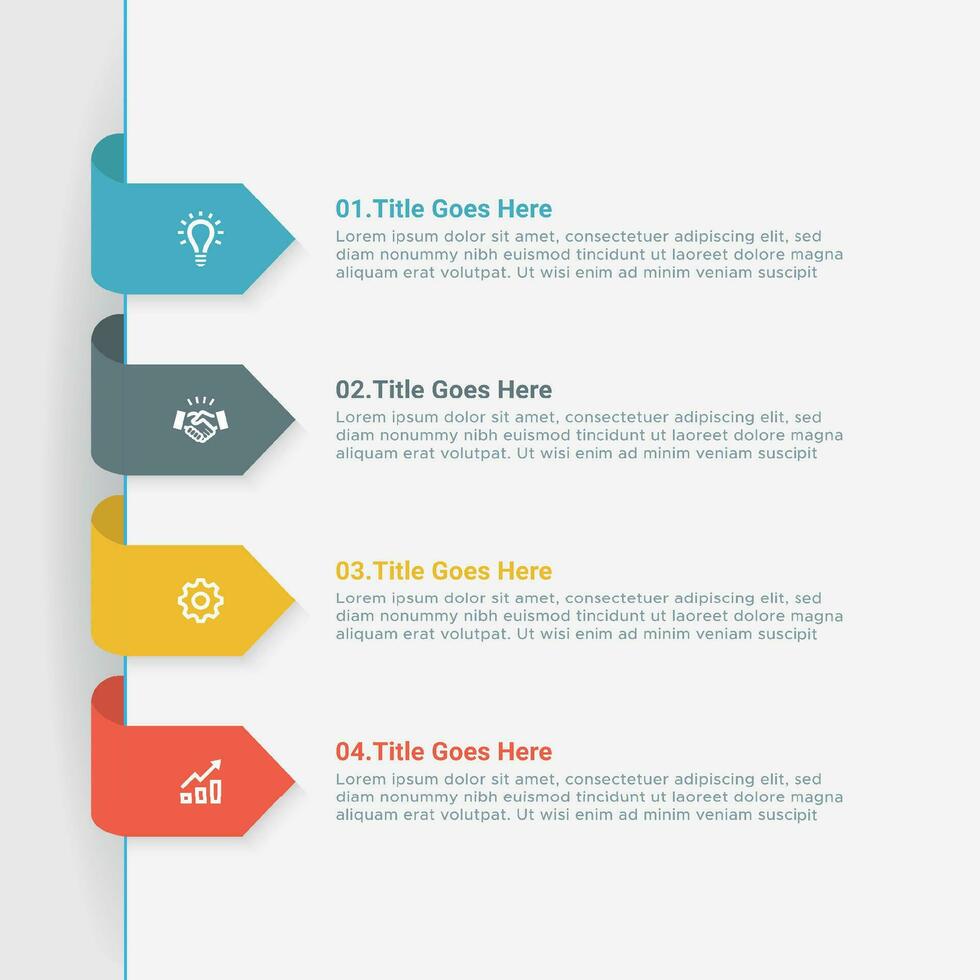 01.Title Goes Here
Lorem ipsum dolor sit amet, consectetuer adipiscing elit, sed diam nonummy nibh euismod tincidunt ut laoreet dolore magna aliquam erat volutpat. Ut wisi enim ad minim veniam suscipit

02.Title Goes Here
Lorem ipsum dolor sit amet, consectetuer adipiscing elit, sed diam nonummy nibh euismod tincidunt ut laoreet dolore magna aliquam erat volutpat. Ut wisi enim ad minim veniam suscipit

03.Title Goes Here
Lorem ipsum dolor sit amet, consectetuer adipiscing elit, sed diam nonummy nibh euismod tincidunt ut laoreet dolore magna aliquam erat volutpat. Ut wisi enim ad minim veniam suscipit

04.Title Goes Here
Lorem ipsum dolor sit amet, consectetuer adipiscing elit, sed diam nonummy nibh euismod tincidunt ut laoreet dolore magna aliquam erat volutpat. Ut wisi enim ad minim veniam suscipit