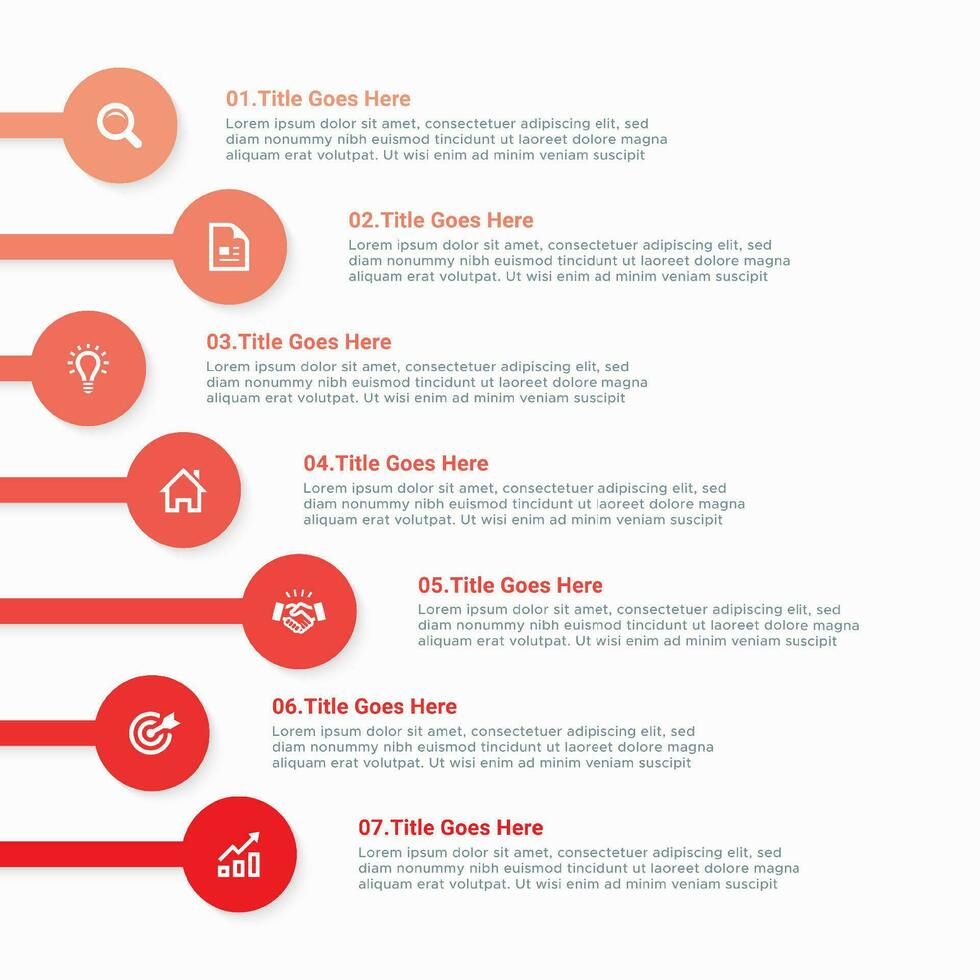 01.Title Goes Here
Lorem ipsum dolor sit amet, consectetuer adipiscing elit, sed diam nonummy nibh euismod tincidunt ut laoreet dolore magna aliquam erat volutpat. Ut wisi enim ad minim veniam suscipit

02.Title Goes Here
Lorem ipsum dolor sit amet, consectetuer adipiscing elit, sed diam nonummy nibh euismod tincidunt ut laoreet dolore magna aliquam erat volutpat. Ut wisi enim ad minim veniam suscipit

03.Title Goes Here
Lorem ipsum dolor sit amet, consectetuer adipiscing elit, sed diam nonummy nibh euismod tincidunt ut laoreet dolore magna aliquam erat volutpat. Ut wisi enim ad minim veniam suscipit

04.Title Goes Here
Lorem ipsum dolor sit amet, consectetuer adipiscing elit, sed diam nonummy nibh euismod tincidunt ut laoreet dolore magna aliquam erat volutpat. Ut wisi enim ad minim veniam suscipit

05.Title Goes Here
Lorem ipsum dolor sit amet, consectetuer adipiscing elit, sed diam nonummy nibh euismod tincidunt ut laoreet dolore magna aliquam erat volutpat. Ut wisi enim ad minim veniam suscipit

06.Title Goes Here
Lorem ipsum dolor sit amet, consectetuer adipiscing elit, sed diam nonummy nibh euismod tincidunt ut laoreet dolore magna aliquam erat volutpat. Ut wisi enim ad minim veniam suscipit

07.Title Goes Here
Lorem ipsum dolor sit amet, consectetuer adipiscing elit, sed diam nonummy nibh euismod tincidunt ut laoreet dolore magna aliquam erat volutpat. Ut wisi enim ad minim veniam suscipit