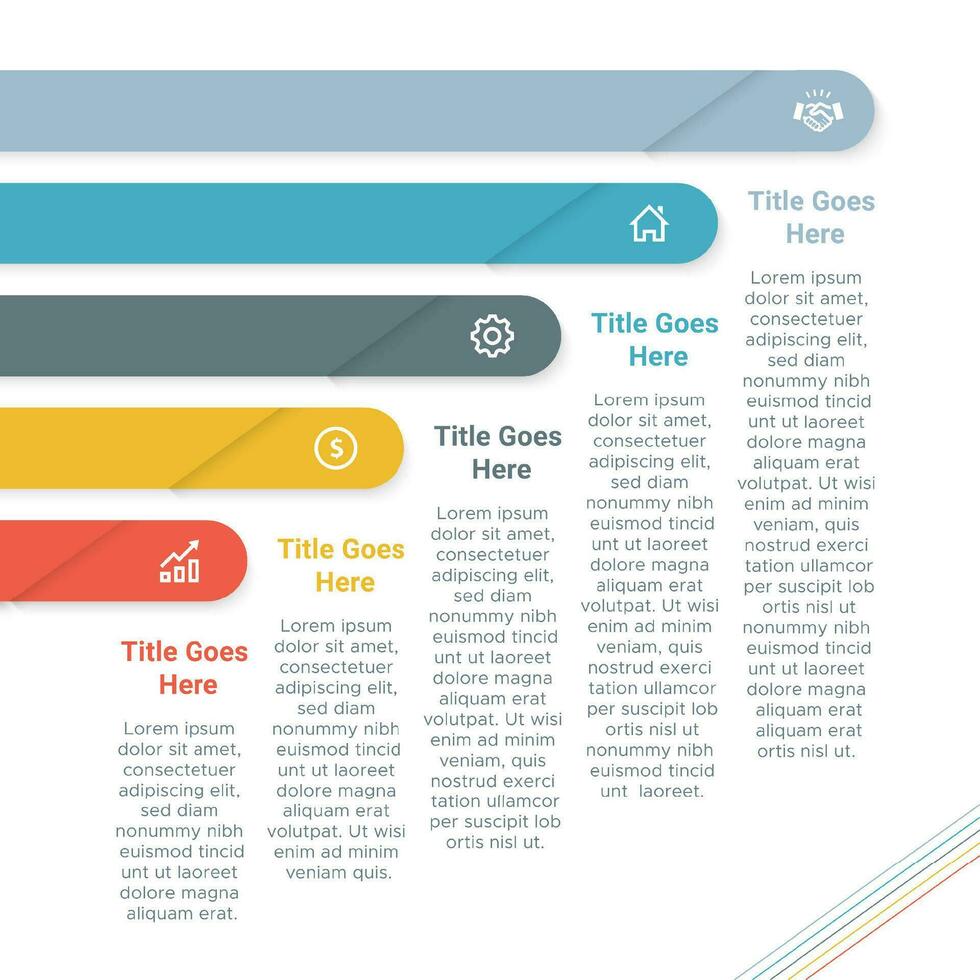 Title Goes Here

Lorem ipsum dolor sit amet, consectetuer adipiscing elit, sed diam nonummy nibh euismod tincid unt ut laoreet dolore magna aliquam erat.

Title Goes Here

Lorem ipsum dolor sit amet, consectetuer adipiscing elit, sed diam nonummy nibh euismod tincid unt ut laoreet dolore magna aliquam erat volutpat. Ut wisi enim ad minim veniam quis.

Title Goes Here

Lorem ipsum dolor sit amet, consectetuer adipiscing elit, sed diam nonummy nibh euismod tincid unt ut laoreet dolore magna aliquam erat volutpat. Ut wisi enim ad minim veniam, quis nostrud exerci tation ullamcor per suscipit lob ortis nisl ut.

Title Goes Here

Lorem ipsum dolor sit amet, consectetuer adipiscing elit, sed diam nonummy nibh euismod tincid unt ut laoreet dolore magna aliquam erat volutpat. Ut wisi enim ad minim veniam, quis nostrud exerci tation ullamcor per suscipit lob ortis nisl ut nonummy nibh euismod tincid unt laoreet.

Title Goes Here

Lorem ipsum dolor sit amet, consectetuer adipiscing elit, sed diam nonummy nibh euismod tincid unt ut laoreet dolore magna aliquam erat volutpat. Ut wisi enim ad minim veniam, quis nostrud exerci tation ullamcor per suscipit lob ortis nisl ut nonummy nibh euismod tincid unt ut laoreet dolore magna aliquam erat aliquam erat ortis nisl ut.