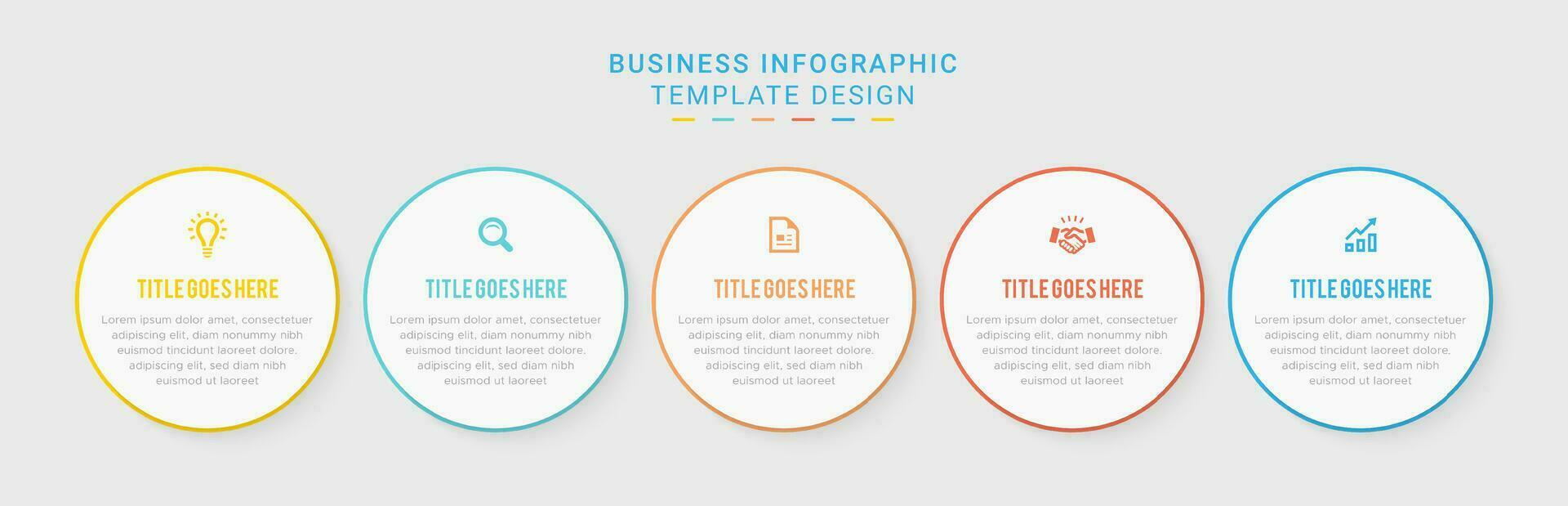 BUSINESS INFOGRAPHIC
TEMPLATE DESIGN

TITLE GOES HERE
Lorem ipsum dolor amet, consectetuer adipiscing elit, diam nonummy nibh euismod tincidunt laoreet dolore. adipiscing elit, sed diam nibh euismod ut laoreet

TITLE GOES HERE
Lorem ipsum dolor amet, consectetuer adipiscing elit, diam nonummy nibh euismod tincidunt laoreet dolore. adipiscing elit, sed diam nibh euismod ut laoreet

TITLE GOES HERE
Lorem ipsum dolor amet, consectetuer adipiscing elit, diam nonummy nibh euismod tincidunt laoreet dolore. adipiscing elit, sed diam nibh euismod ut laoreet

TITLE GOES HERE
Lorem ipsum dolor amet, consectetuer adipiscing elit, diam nonummy nibh euismod tincidunt laoreet dolore. adipiscing elit, sed diam nibh euismod ut laoreet

TITLE GOES HERE
Lorem ipsum dolor amet, consectetuer adipiscing elit, diam nonummy nibh euismod tincidunt laoreet dolore. adipiscing elit, sed diam nibh euismod ut laoreet