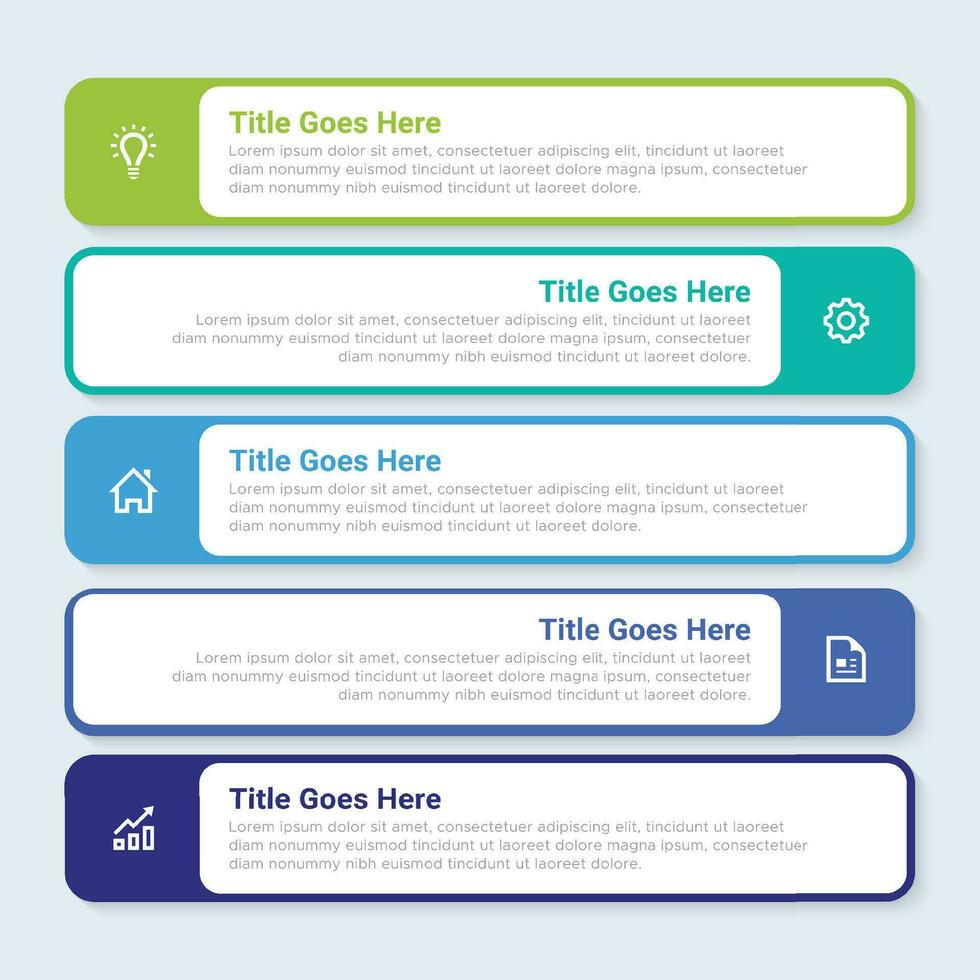 Title Goes Here
Lorem ipsum dolor sit amet, consectetuer adipiscing elit, tincidunt ut laoreet diam nonummy euismod tincidunt ut laoreet dolore magna ipsum, consectetuer diam nonummy nibh euismod tincidunt ut laoreet dolore.

Title Goes Here
Lorem ipsum dolor sit amet, consectetuer adipiscing elit, tincidunt ut laoreet diam nonummy euismod tincidunt ut laoreet dolore magna ipsum, consectetuer diam nonummy nibh euismod tincidunt ut laoreet dolore.

Title Goes Here
Lorem ipsum dolor sit amet, consectetuer adipiscing elit, tincidunt ut laoreet diam nonummy euismod tincidunt ut laoreet dolore magna ipsum, consectetuer diam nonummy nibh euismod tincidunt ut laoreet dolore.

Title Goes Here
Lorem ipsum dolor sit amet, consectetuer adipiscing elit, tincidunt ut laoreet diam nonummy euismod tincidunt ut laoreet dolore magna ipsum, consectetuer diam nonummy nibh euismod tincidunt ut laoreet dolore.

Title Goes Here
Lorem ipsum dolor sit amet, consectetuer adipiscing elit, tincidunt ut laoreet diam nonummy euismod tincidunt ut laoreet dolore magna ipsum, consectetuer diam nonummy nibh euismod tincidunt ut laoreet dolore.