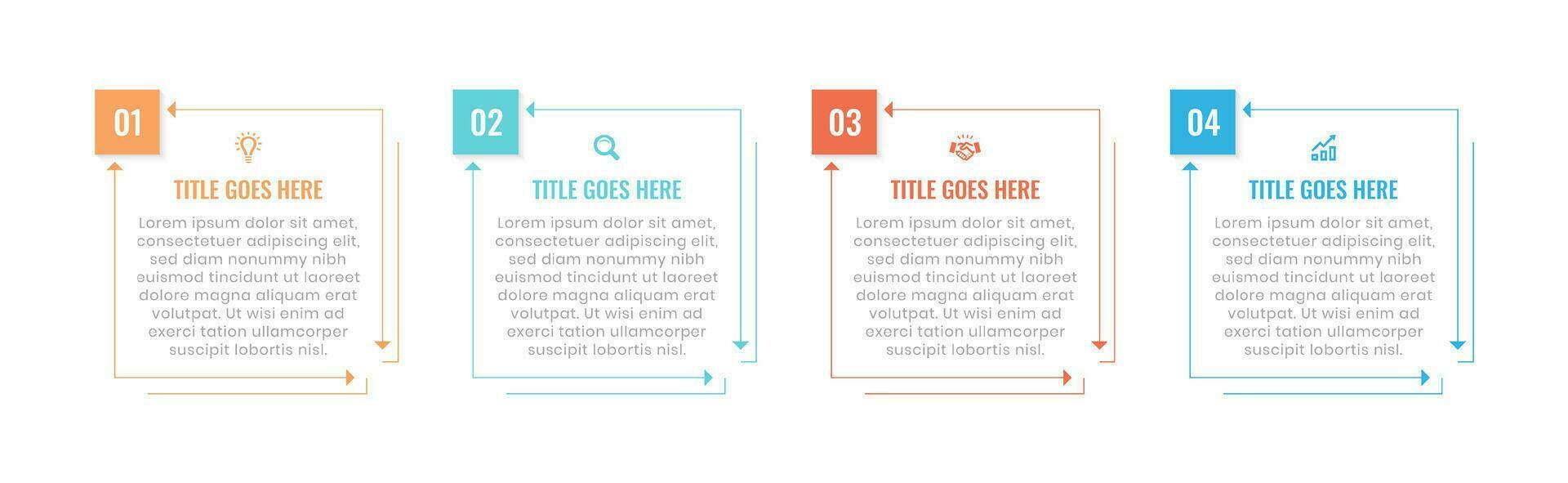 01

TITLE GOES HERE

Lorem ipsum dolor sit amet, consectetuer adipiscing elit, sed diam nonummy nibh euismod tincidunt ut laoreet dolore magna aliquam erat volutpat. Ut wisi enim ad exerci tation ullamcorper suscipit lobortis nisl.

02

TITLE GOES HERE

Lorem ipsum dolor sit amet, consectetuer adipiscing elit, sed diam nonummy nibh euismod tincidunt ut laoreet dolore magna aliquam erat volutpat. Ut wisi enim ad exerci tation ullamcorper suscipit lobortis nisl.

03

TITLE GOES HERE

Lorem ipsum dolor sit amet, consectetuer adipiscing elit, sed diam nonummy nibh euismod tincidunt ut laoreet dolore magna aliquam erat volutpat. Ut wisi enim ad exerci tation ullamcorper suscipit lobortis nisl.

04

TITLE GOES HERE

Lorem ipsum dolor sit amet, consectetuer adipiscing elit, sed diam nonummy nibh euismod tincidunt ut laoreet dolore magna aliquam erat volutpat. Ut wisi enim ad exerci tation ullamcorper suscipit lobortis nisl.