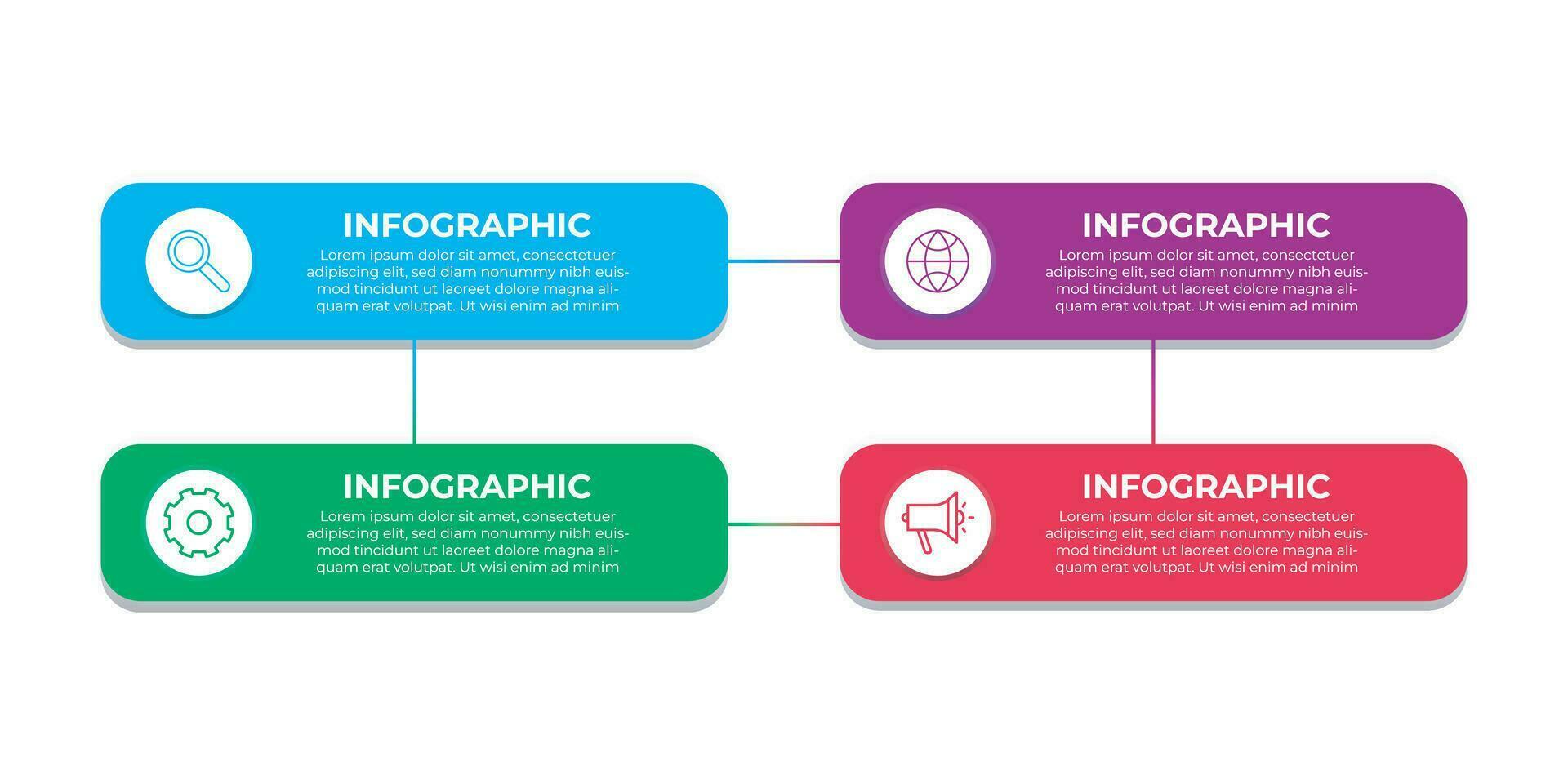 INFOGRAPHIC

Lorem ipsum dolor sit amet, consectetuer adipiscing elit, sed diam nonummy nibh euismod tincidunt ut laoreet dolore magna aliquam erat volutpat. Ut wisi enim ad minim

INFOGRAPHIC

Lorem ipsum dolor sit amet, consectetuer adipiscing elit, sed diam nonummy nibh euismod tincidunt ut laoreet dolore magna aliquam erat volutpat. Ut wisi enim ad minim

INFOGRAPHIC

Lorem ipsum dolor sit amet, consectetuer adipiscing elit, sed diam nonummy nibh euismod tincidunt ut laoreet dolore magna aliquam erat volutpat. Ut wisi enim ad minim

INFOGRAPHIC

Lorem ipsum dolor sit amet, consectetuer adipiscing elit, sed diam nonummy nibh euismod tincidunt ut laoreet dolore magna aliquam erat volutpat. Ut wisi enim ad minim