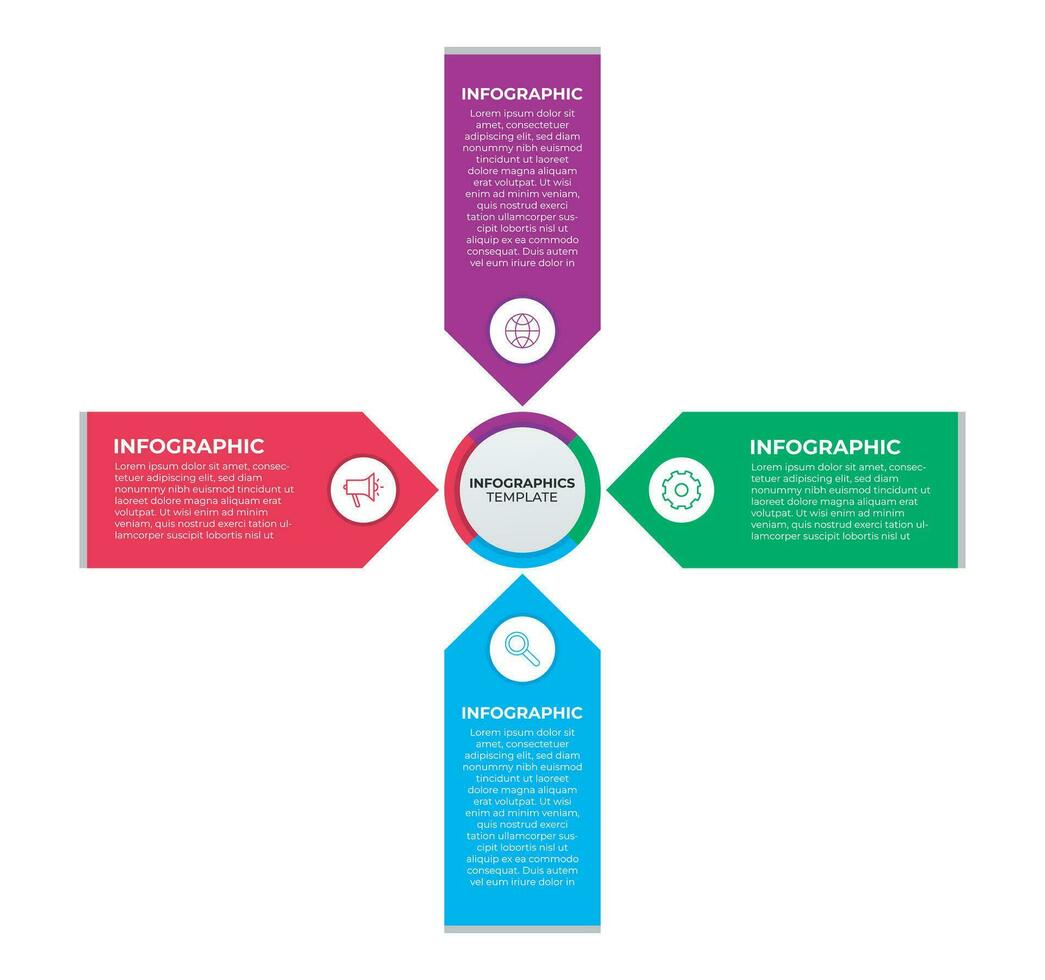 INFOGRAPHIC
Lorem ipsum dolor sit amet, consectetuer adipiscing elit, sed diam nonummy nibh euismod tincidunt ut laoreet dolore magna aliquam erat volutpat. Ut wisi enim ad minim veniam, quis nostrud exerci tation ullamcorper suscipit lobortis nisl ut aliquip ex ea commodo consequat. Duis autem vel eum iriure dolor in

INFOGRAPHIC
Lorem ipsum dolor sit amet, consectetuer adipiscing elit, sed diam nonummy nibh euismod tincidunt ut laoreet dolore magna aliquam erat volutpat. Ut wisi enim ad minim veniam, quis nostrud exerci tation ullamcorper suscipit lobortis nisl ut

INFOGRAPHICS
TEMPLATE

INFOGRAPHIC
Lorem ipsum dolor sit amet, consectetuer adipiscing elit, sed diam nonummy nibh euismod tincidunt ut laoreet dolore magna aliquam erat volutpat. Ut wisi enim ad minim veniam, quis nostrud exerci tation ullamcorper suscipit lobortis nisl ut

INFOGRAPHIC
Lorem ipsum dolor sit amet, consectetuer adipiscing elit, sed diam nonummy nibh euismod tincidunt ut laoreet dolore magna aliquam erat volutpat. Ut wisi enim ad minim veniam, quis nostrud exerci tation ullamcorper suscipit lobortis nisl ut aliquip ex ea commodo consequat. Duis autem vel eum iriure dolor in