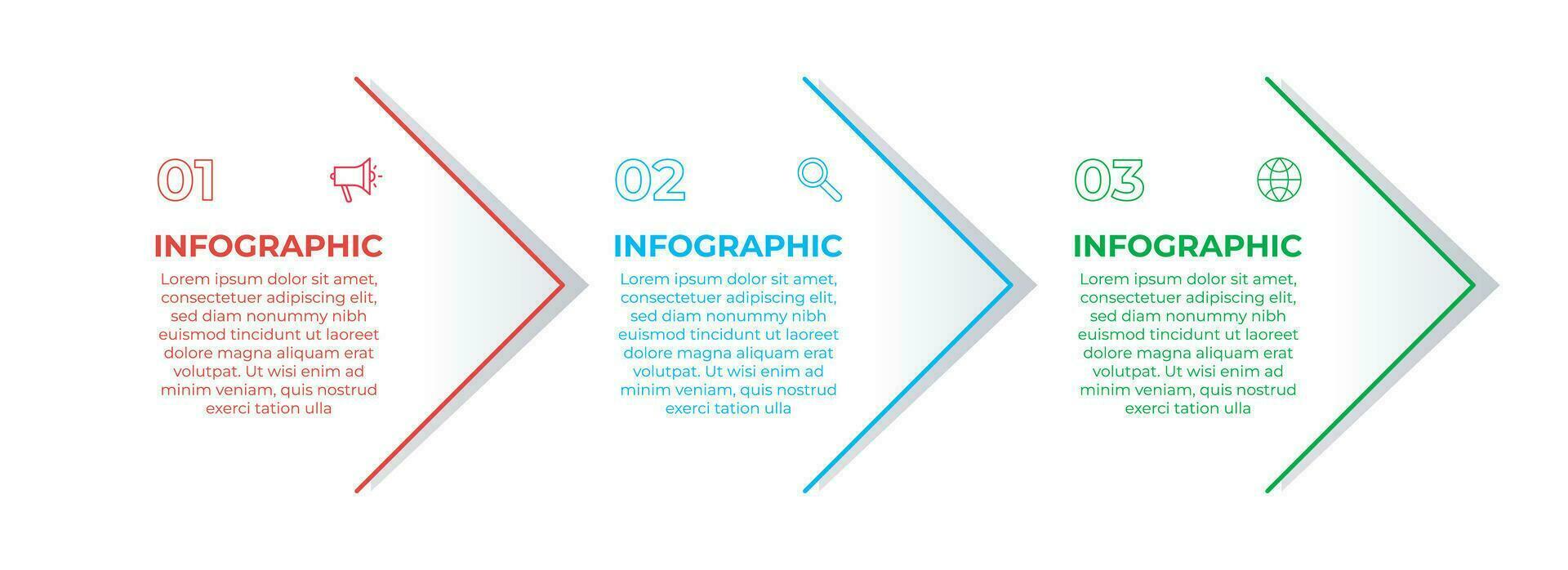 01

INFOGRAPHIC

Lorem ipsum dolor sit amet, consectetuer adipiscing elit, sed diam nonummy nibh euismod tincidunt ut laoreet dolore magna aliquam erat volutpat. Ut wisi enim ad minim veniam, quis nostrud exerci tation ulla

02

INFOGRAPHIC

Lorem ipsum dolor sit amet, consectetuer adipiscing elit, sed diam nonummy nibh euismod tincidunt ut laoreet dolore magna aliquam erat volutpat. Ut wisi enim ad minim veniam, quis nostrud exerci tation ulla

03

INFOGRAPHIC

Lorem ipsum dolor sit amet, consectetuer adipiscing elit, sed diam nonummy nibh euismod tincidunt ut laoreet dolore magna aliquam erat volutpat. Ut wisi enim ad minim veniam, quis nostrud exerci tation ulla