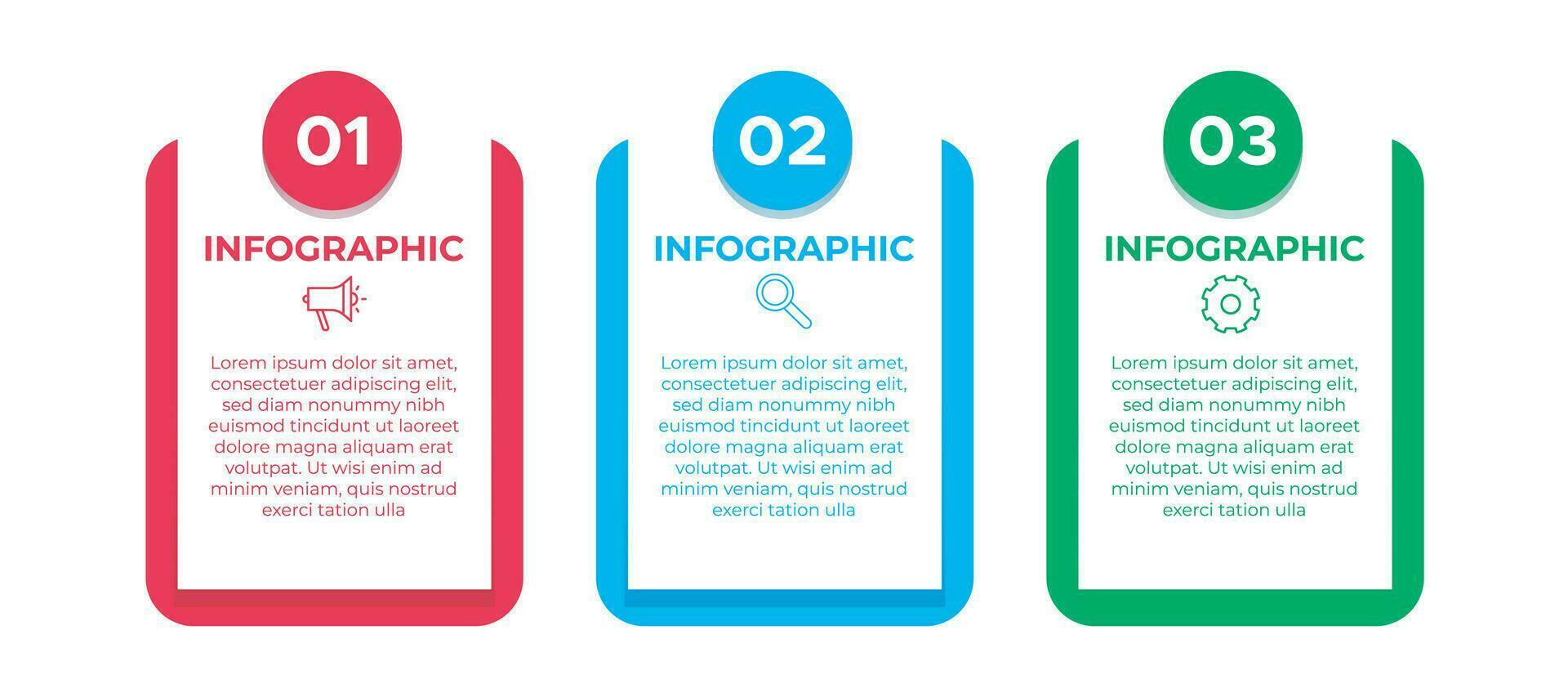 01

INFOGRAPHIC

Lorem ipsum dolor sit amet, consectetuer adipiscing elit, sed diam nonummy nibh euismod tincidunt ut laoreet dolore magna aliquam erat volutpat. Ut wisi enim ad minim veniam, quis nostrud exerci tation ulla

02

INFOGRAPHIC

Lorem ipsum dolor sit amet, consectetuer adipiscing elit, sed diam nonummy nibh euismod tincidunt ut laoreet dolore magna aliquam erat volutpat. Ut wisi enim ad minim veniam, quis nostrud exerci tation ulla

03

INFOGRAPHIC

Lorem ipsum dolor sit amet, consectetuer adipiscing elit, sed diam nonummy nibh euismod tincidunt ut laoreet dolore magna aliquam erat volutpat. Ut wisi enim ad minim veniam, quis nostrud exerci tation ulla