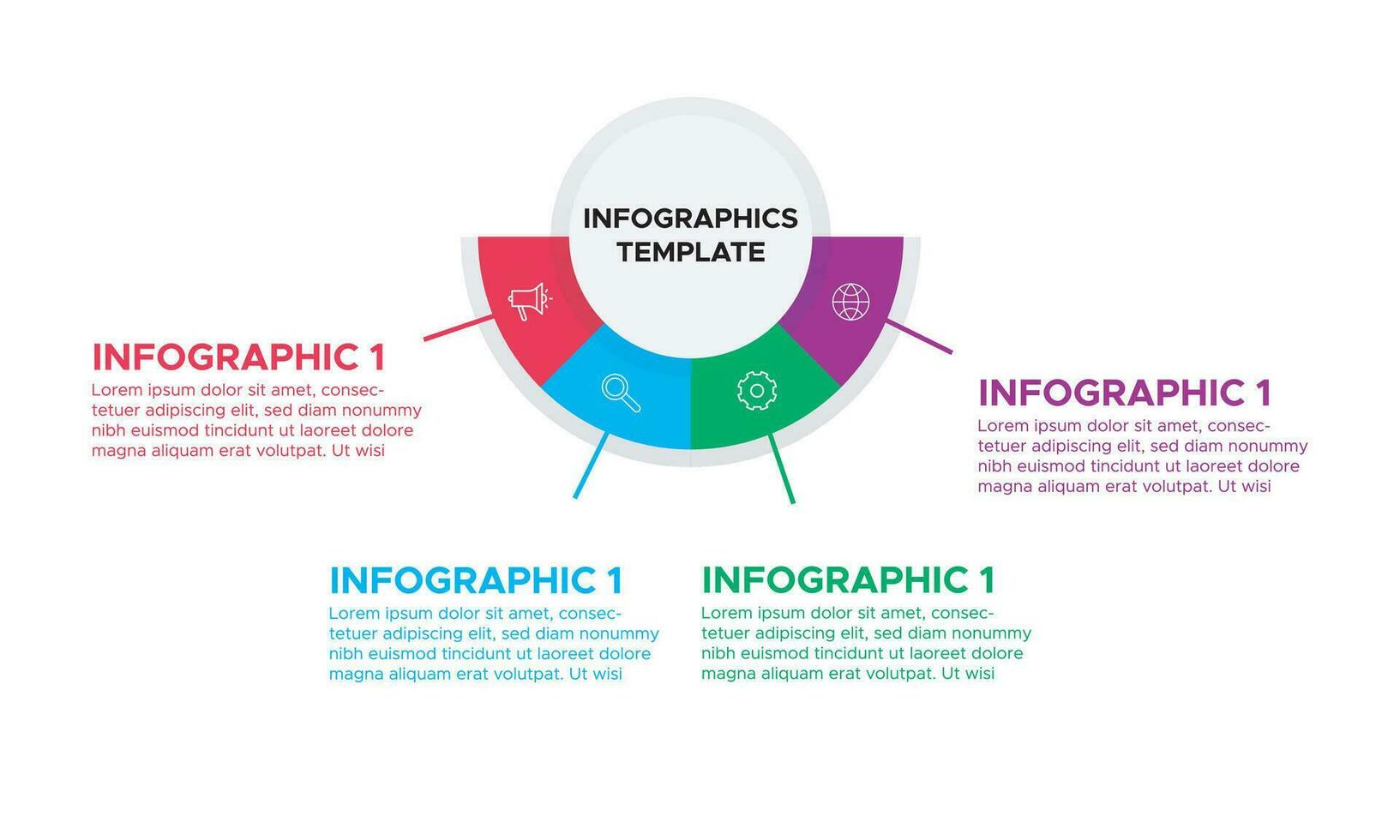 INFOGRAPHICS TEMPLATE

INFOGRAPHIC 1
Lorem ipsum dolor sit amet, consectetuer adipiscing elit, sed diam nonummy nibh euismod tincidunt ut laoreet dolore magna aliquam erat volutpat. Ut wisi

INFOGRAPHIC 1
Lorem ipsum dolor sit amet, consectetuer adipiscing elit, sed diam nonummy nibh euismod tincidunt ut laoreet dolore magna aliquam erat volutpat. Ut wisi

INFOGRAPHIC 1
Lorem ipsum dolor sit amet, consectetuer adipiscing elit, sed diam nonummy nibh euismod tincidunt ut laoreet dolore magna aliquam erat volutpat. Ut wisi

INFOGRAPHIC 1
Lorem ipsum dolor sit amet, consectetuer adipiscing elit, sed diam nonummy nibh euismod tincidunt ut laoreet dolore magna aliquam erat volutpat. Ut wisi