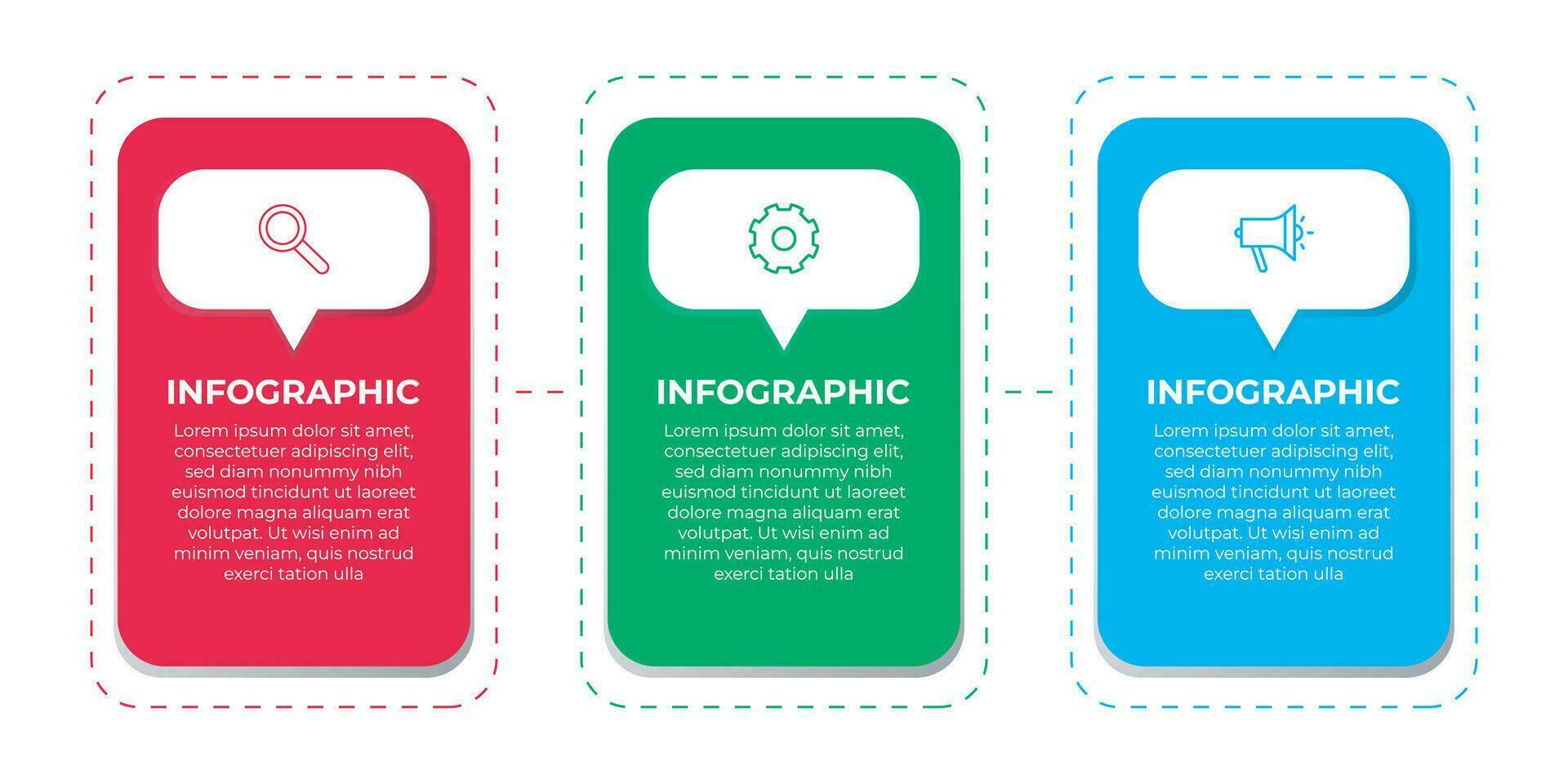 INFOGRAPHIC

Lorem ipsum dolor sit amet, consectetuer adipiscing elit, sed diam nonummy nibh euismod tincidunt ut laoreet dolore magna aliquam erat volutpat. Ut wisi enim ad minim veniam, quis nostrud exerci tation ulla

INFOGRAPHIC

Lorem ipsum dolor sit amet, consectetuer adipiscing elit, sed diam nonummy nibh euismod tincidunt ut laoreet dolore magna aliquam erat volutpat. Ut wisi enim ad minim veniam, quis nostrud exerci tation ulla

INFOGRAPHIC

Lorem ipsum dolor sit amet, consectetuer adipiscing elit, sed diam nonummy nibh euismod tincidunt ut laoreet dolore magna aliquam erat volutpat. Ut wisi enim ad minim veniam, quis nostrud exerci tation ulla