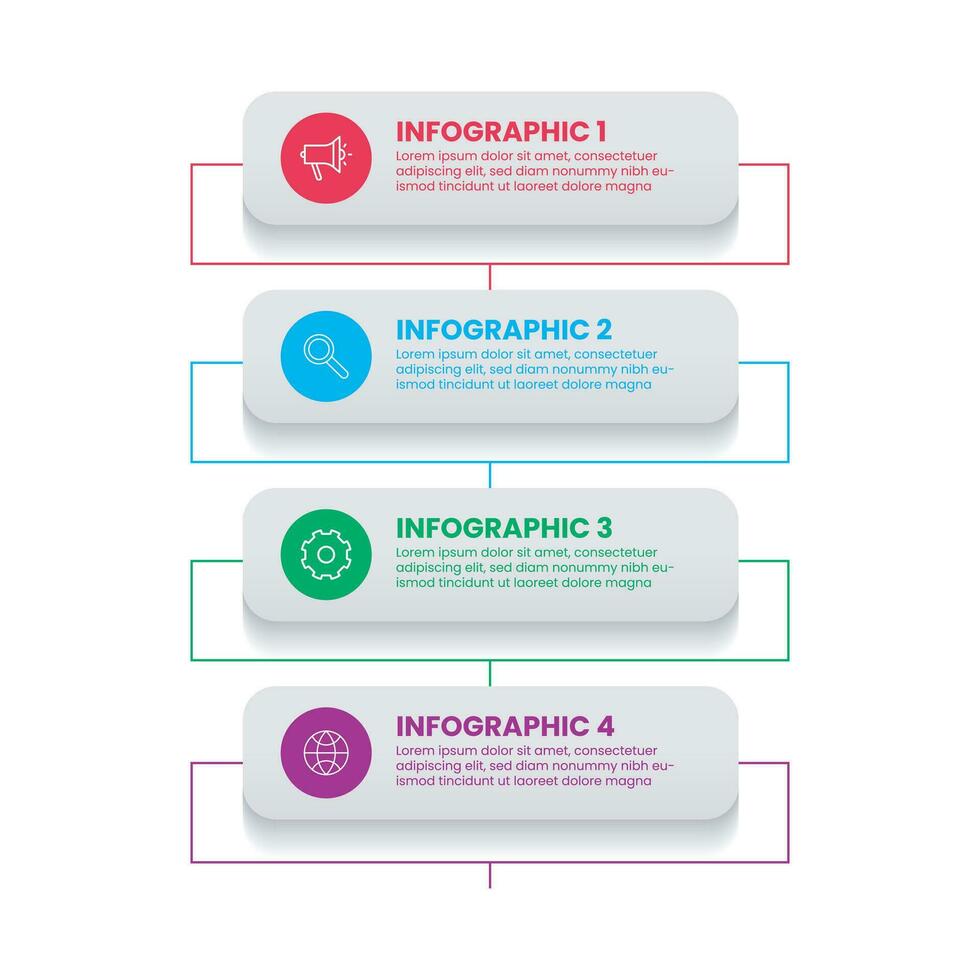 INFOGRAPHIC 1
Lorem ipsum dolor sit amet, consectetuer adipiscing elit, sed diam nonummy nibh euismod tincidunt ut laoreet dolore magna

INFOGRAPHIC 2
Lorem ipsum dolor sit amet, consectetuer adipiscing elit, sed diam nonummy nibh euismod tincidunt ut laoreet dolore magna

INFOGRAPHIC 3
Lorem ipsum dolor sit amet, consectetuer adipiscing elit, sed diam nonummy nibh euismod tincidunt ut laoreet dolore magna

INFOGRAPHIC 4
Lorem ipsum dolor sit amet, consectetuer adipiscing elit, sed diam nonummy nibh euismod tincidunt ut laoreet dolore magna