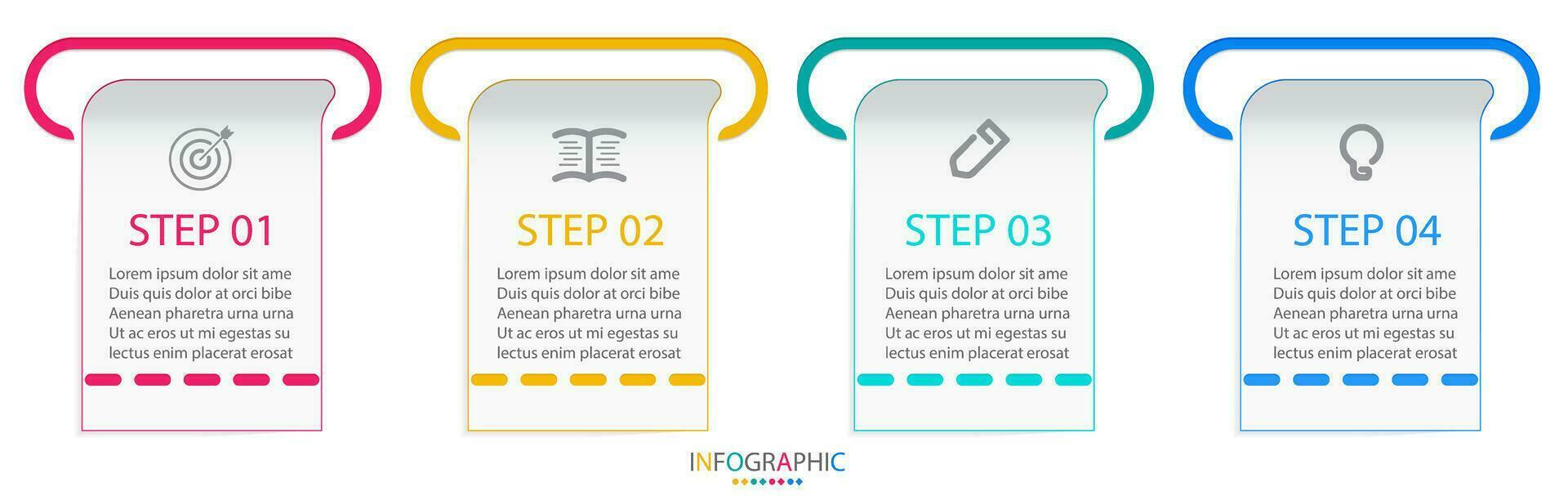 STEP 01

Lorem ipsum dolor sit ame
Duis quis dolor at orci bibe
Aenean pharetra urna urna
Ut ac eros ut mi egestas su
lectus enim placerat erosat

STEP 02

Lorem ipsum dolor sit ame
Duis quis dolor at orci bibe
Aenean pharetra urna urna
Ut ac eros ut mi egestas su
lectus enim placerat erosat

STEP 03

Lorem ipsum dolor sit ame
Duis quis dolor at orci bibe
Aenean pharetra urna urna
Ut ac eros ut mi egestas su
lectus enim placerat erosat

STEP 04

Lorem ipsum dolor sit ame
Duis quis dolor at orci bibe
Aenean pharetra urna urna
Ut ac eros ut mi egestas su
lectus enim placerat erosat

INFOGRAPHIC