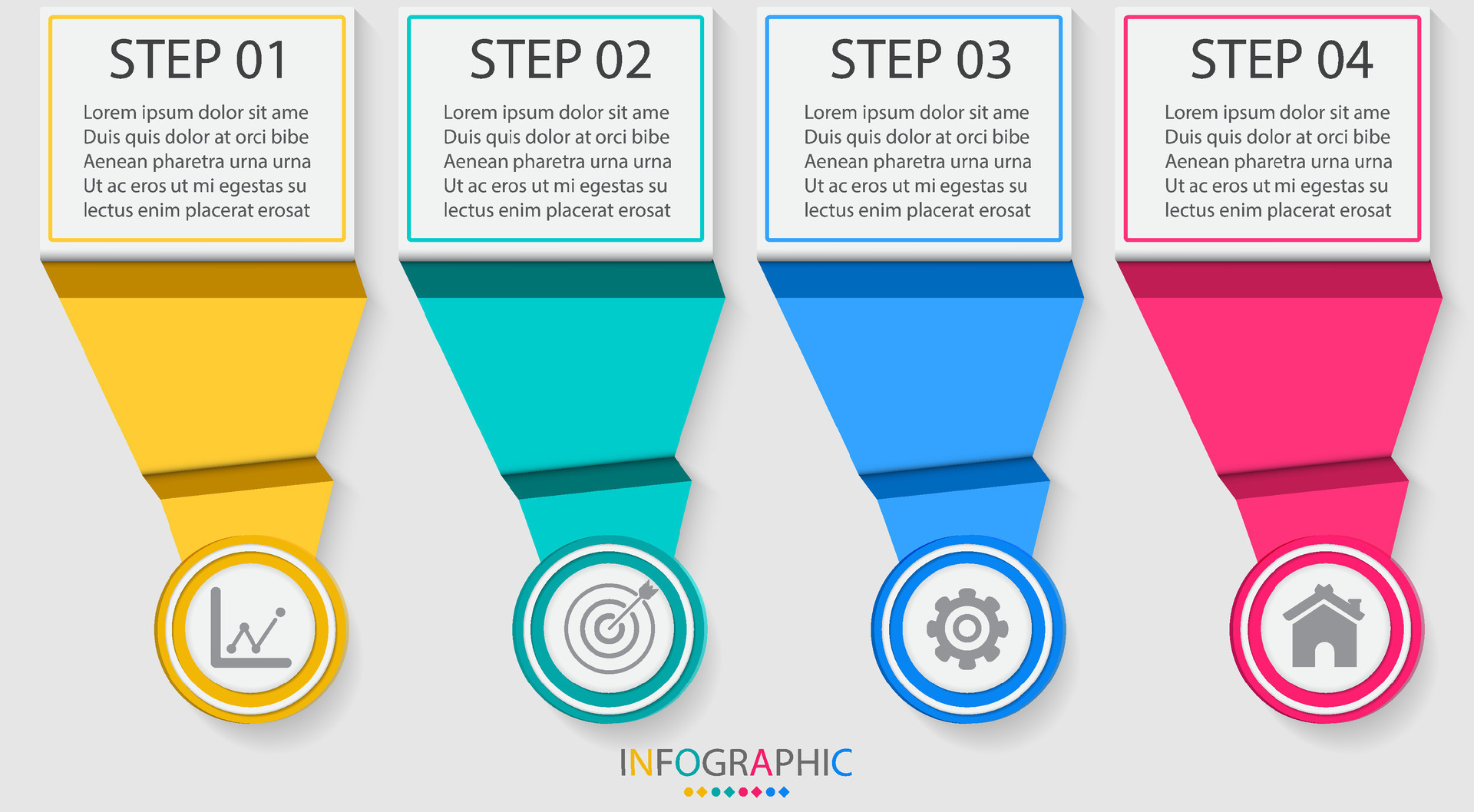 STEP 01

Lorem ipsum dolor sit ame Duis quis dolor at orci bibe Aenean pharetra urna urna Ut ac eros ut mi egestas su lectus enim placerat erosat

STEP 02

Lorem ipsum dolor sit ame Duis quis dolor at orci bibe Aenean pharetra urna urna Ut ac eros ut mi egestas su lectus enim placerat erosat

STEP 03

Lorem ipsum dolor sit ame Duis quis dolor at orci bibe Aenean pharetra urna urna Ut ac eros ut mi egestas su lectus enim placerat erosat

STEP 04

Lorem ipsum dolor sit ame Duis quis dolor at orci bibe Aenean pharetra urna urna Ut ac eros ut mi egestas su lectus enim placerat erosat

INFOGRAPHIC