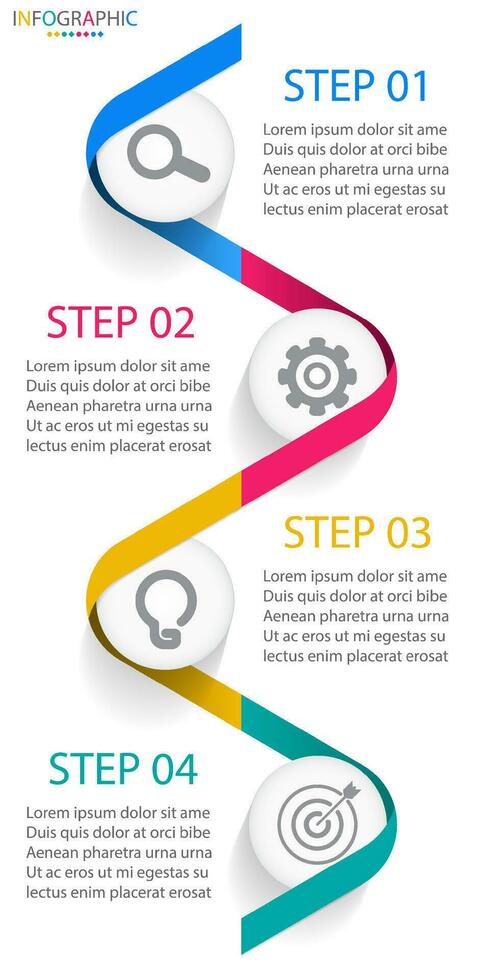 INFOGRAPHIC

STEP 01

Lorem ipsum dolor sit ame Duis quis dolor at orci bibe Aenean pharetra urna urna Ut ac eros ut mi egestas su lectus enim placerat erosat

STEP 02

Lorem ipsum dolor sit ame Duis quis dolor at orci bibe Aenean pharetra urna urna Ut ac eros ut mi egestas su lectus enim placerat erosat

STEP 03

Lorem ipsum dolor sit ame Duis quis dolor at orci bibe Aenean pharetra urna urna Ut ac eros ut mi egestas su lectus enim placerat erosat

STEP 04

Lorem ipsum dolor sit ame Duis quis dolor at orci bibe Aenean pharetra urna urna Ut ac eros ut mi egestas su lectus enim placerat erosat