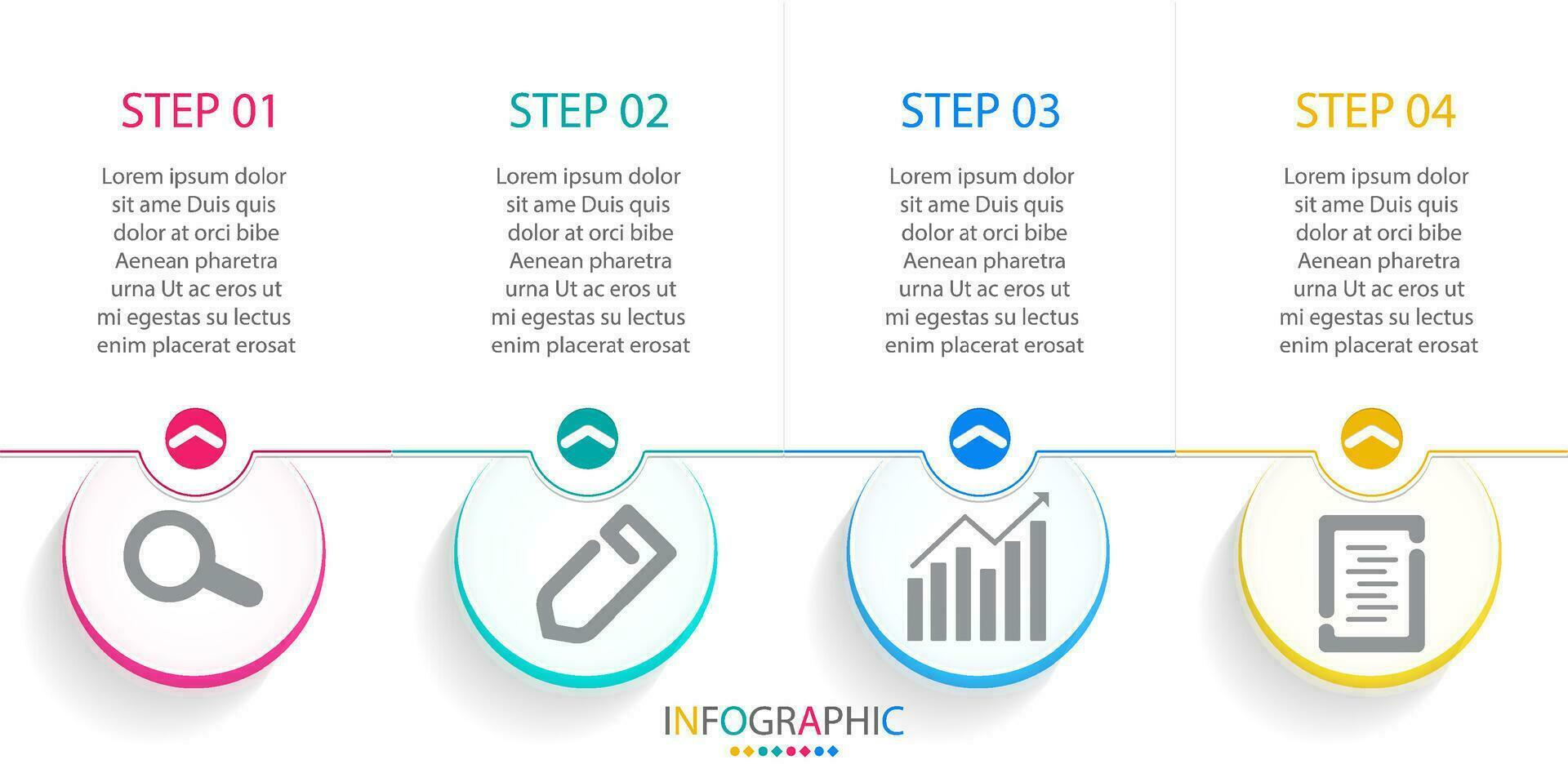 STEP 01

Lorem ipsum dolor sit ame Duis quis dolor at orci bibe Aenean pharetra urna Ut ac eros ut mi egestas su lectus enim placerat erosat

STEP 02

Lorem ipsum dolor sit ame Duis quis dolor at orci bibe Aenean pharetra urna Ut ac eros ut mi egestas su lectus enim placerat erosat

STEP 03

Lorem ipsum dolor sit ame Duis quis dolor at orci bibe Aenean pharetra urna Ut ac eros ut mi egestas su lectus enim placerat erosat

STEP 04

Lorem ipsum dolor sit ame Duis quis dolor at orci bibe Aenean pharetra urna Ut ac eros ut mi egestas su lectus enim placerat erosat

INFOGRAPHIC