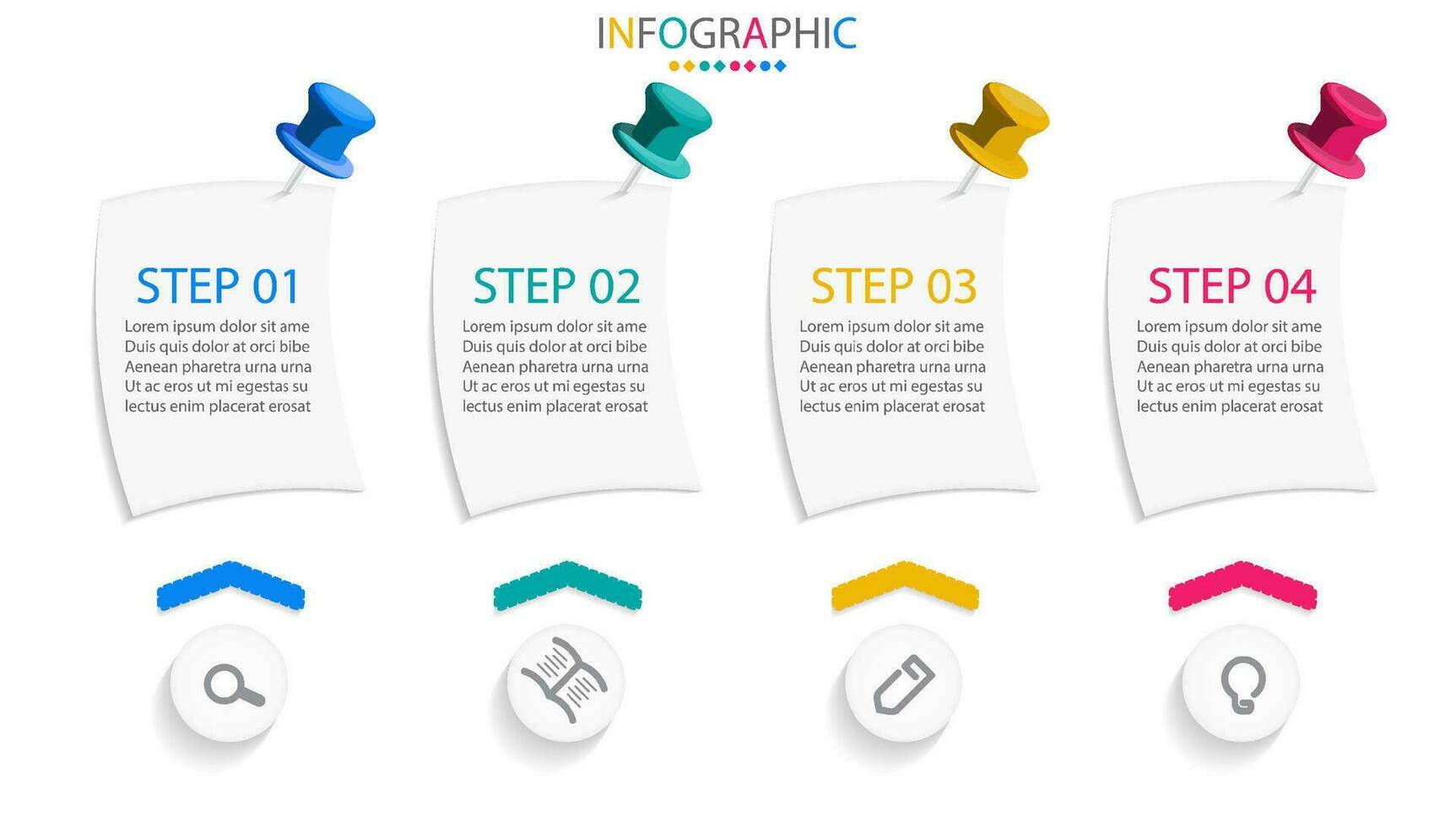 INFOGRAPHIC

STEP 01
Lorem ipsum dolor sit ame Duis quis dolor at orci bibe Aenean pharetra urna urna Ut ac eros ut mi egestas su lectus enim placerat erosat

STEP 02
Lorem ipsum dolor sit ame Duis quis dolor at orci bibe Aenean pharetra urna urna Ut ac eros ut mi egestas su lectus enim placerat erosat

STEP 03
Lorem ipsum dolor sit ame Duis quis dolor at orci bibe Aenean pharetra urna urna Ut ac eros ut mi egestas su lectus enim placerat erosat

STEP 04
Lorem ipsum dolor sit ame Duis quis dolor at orci bibe Aenean pharetra urna urna Ut ac eros ut mi egestas su lectus enim placerat erosat