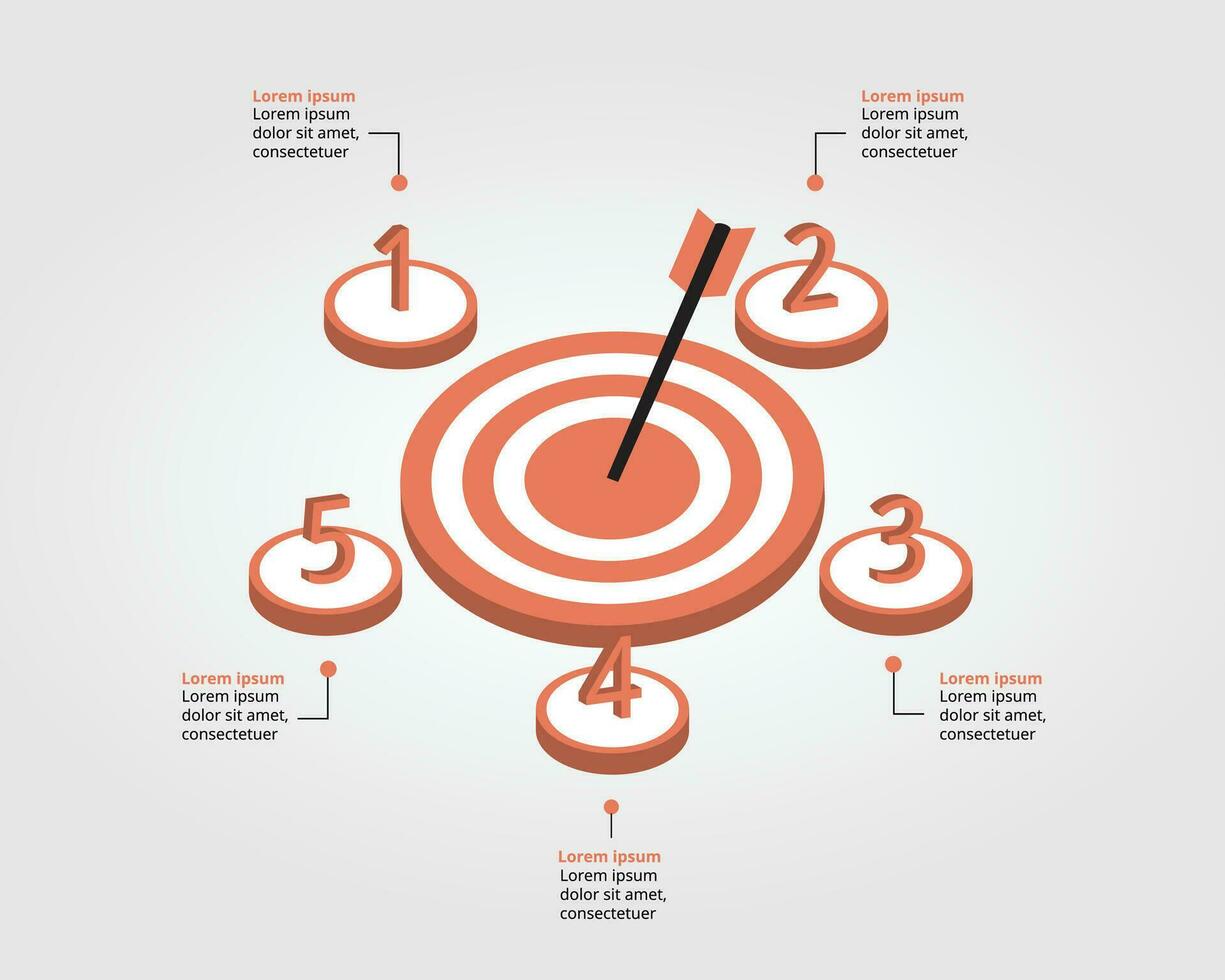 Lorem ipsum
Lorem ipsum dolor sit amet, consectetuer

Lorem ipsum
Lorem ipsum dolor sit amet, consectetuer

1

2

5

3

4

Lorem ipsum
Lorem ipsum dolor sit amet, consectetuer

Lorem ipsum
Lorem ipsum dolor sit amet, consectetuer

Lorem ipsum
Lorem ipsum dolor sit amet, consectetuer