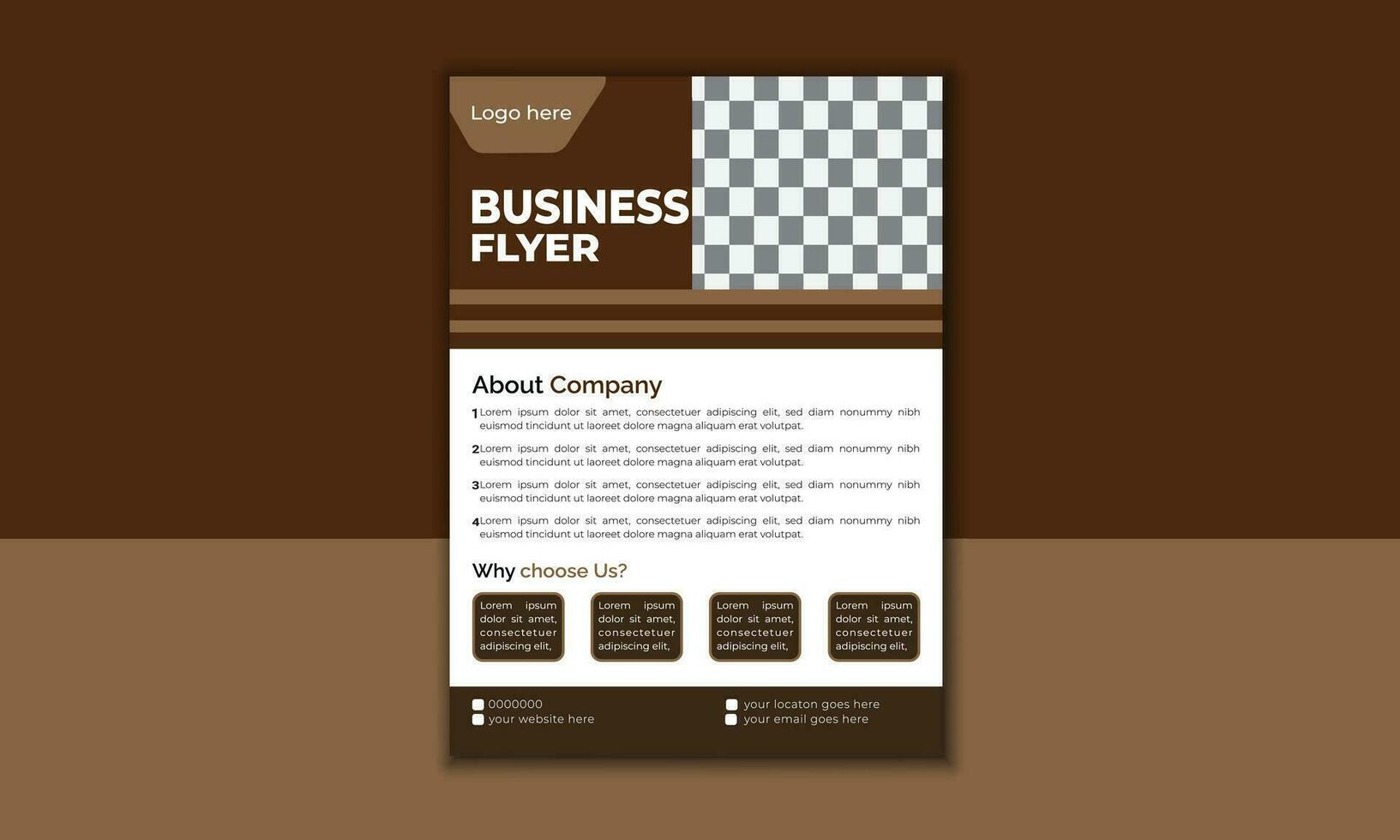 Logo here

BUSINESS FLYER

About Company

1 Lorem ipsum dolor sit amet, consectetuer adipiscing elit, sed diam nonummy nibh euismod tincidunt ut laoreet dolore magna aliquam erat volutpat.

2 Lorem ipsum dolor sit amet, consectetuer adipiscing elit, sed diam nonummy nibh euismod tincidunt ut laoreet dolore magna aliquam erat volutpat.

3 Lorem ipsum dolor sit amet, consectetuer adipiscing elit, sed diam nonummy nibh euismod tincidunt ut laoreet dolore magna aliquam erat volutpat.

4 Lorem ipsum dolor sit amet, consectetuer adipiscing elit, sed diam nonummy nibh euismod tincidunt ut laoreet dolore magna aliquam erat volutpat.

Why choose Us?

Lorem ipsum dolor sit amet, consectetuer adipiscing elit,

Lorem ipsum dolor sit amet, consectetuer adipiscing elit,

Lorem ipsum dolor sit amet, consectetuer adipiscing elit,

Lorem ipsum dolor sit amet, consectetuer adipiscing elit,

0000000
your website here

your locaton goes here
your email goes here