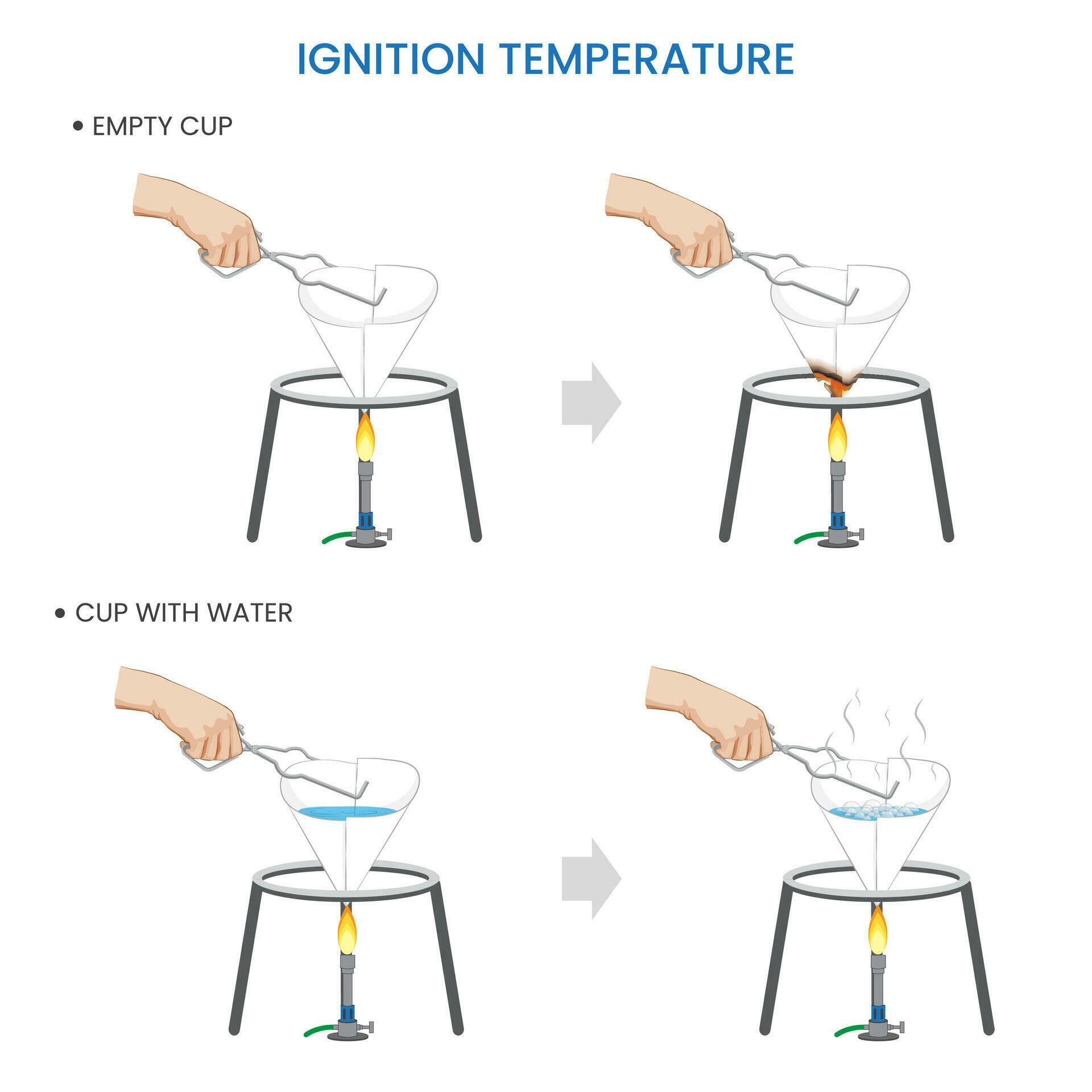 IGNITION TEMPERATURE

• EMPTY CUP

• CUP WITH WATER