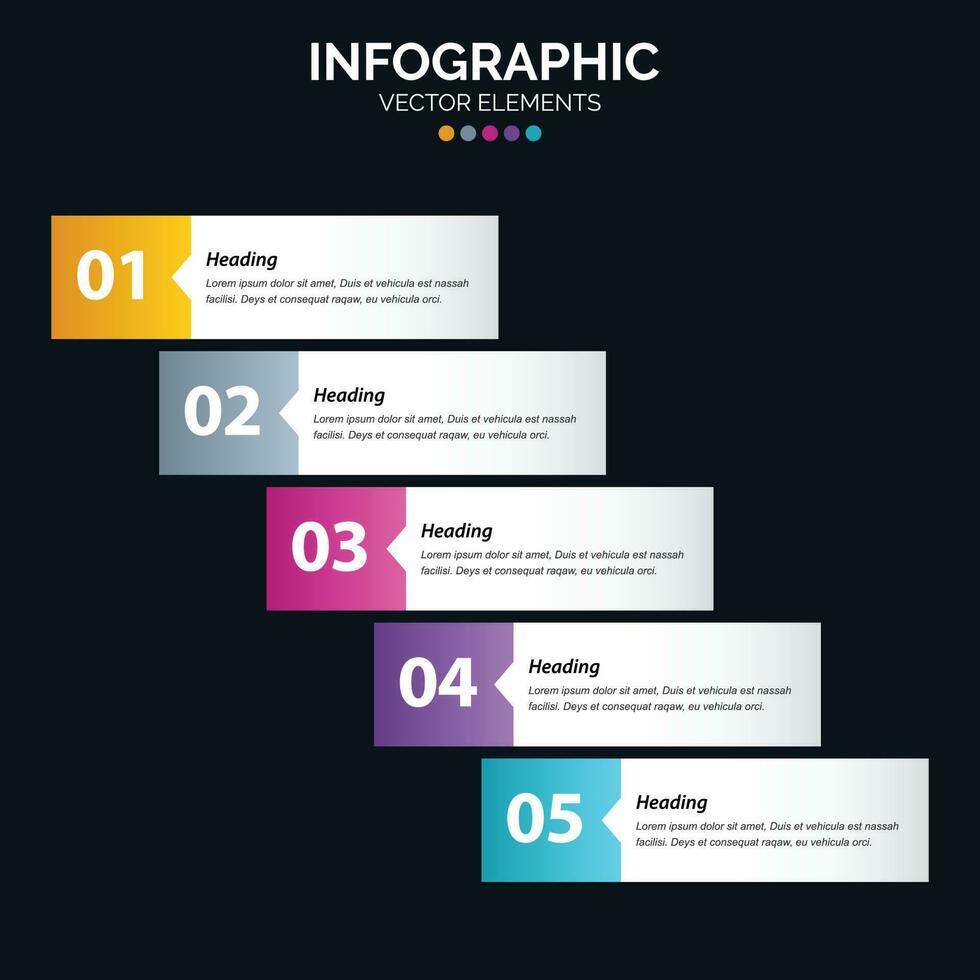 INFOGRAPHIC
VECTOR ELEMENTS

01
Heading
Lorem ipsum dolor sit amet, Duis et vehicula est nassah facilisi. Deys et consequat raqaw, eu vehicula orci.

02
Heading
Lorem ipsum dolor sit amet, Duis et vehicula est nassah facilisi. Deys et consequat raqaw, eu vehicula orci.

03
Heading
Lorem ipsum dolor sit amet, Duis et vehicula est nassah facilisi. Deys et consequat raqaw, eu vehicula orci.

04
Heading
Lorem ipsum dolor sit amet, Duis et vehicula est nassah facilisi. Deys et consequat raqaw, eu vehicula orci.

05
Heading
Lorem ipsum dolor sit amet, Duis et vehicula est nassah facilisi. Deys et consequat raqaw, eu vehicula orci.