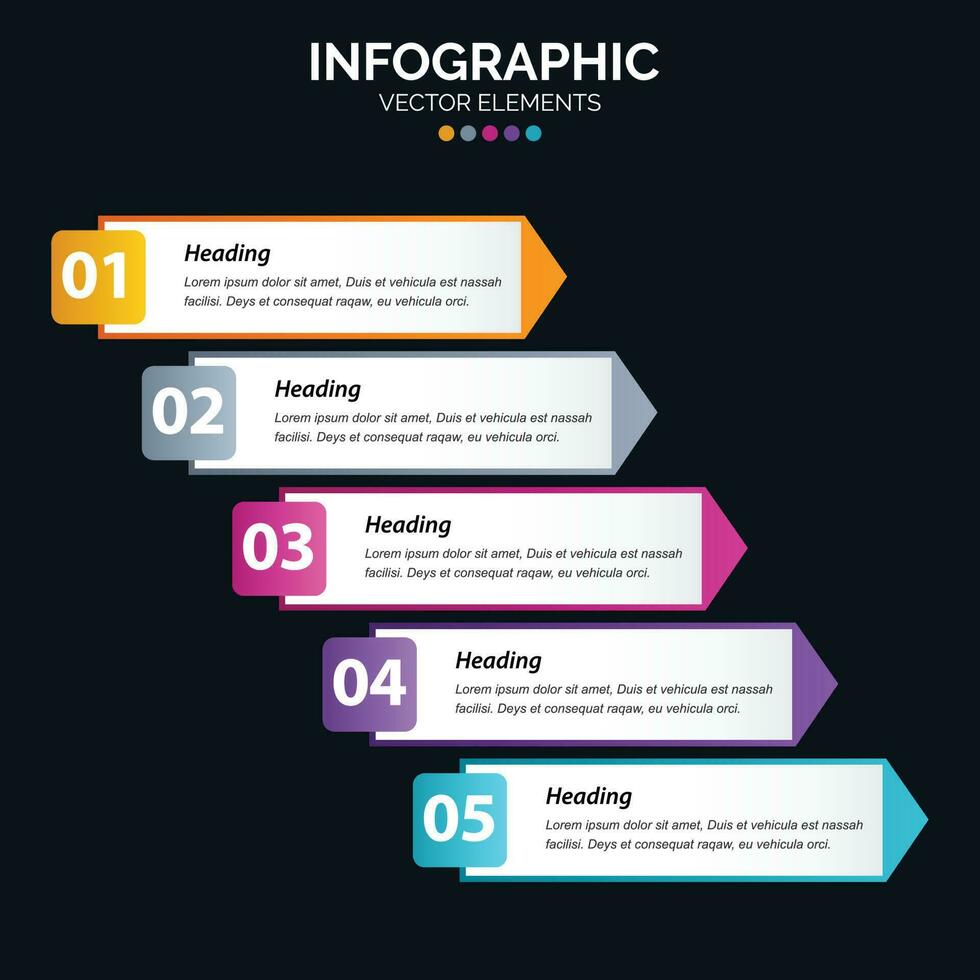 INFOGRAPHIC
VECTOR ELEMENTS

01
Heading
Lorem ipsum dolor sit amet, Duis et vehicula est nassah facilisi. Deys et consequat raqaw, eu vehicula orci.

02
Heading
Lorem ipsum dolor sit amet, Duis et vehicula est nassah facilisi. Deys et consequat raqaw, eu vehicula orci.

03
Heading
Lorem ipsum dolor sit amet, Duis et vehicula est nassah facilisi. Deys et consequat raqaw, eu vehicula orci.

04
Heading
Lorem ipsum dolor sit amet, Duis et vehicula est nassah facilisi. Deys et consequat raqaw, eu vehicula orci.

05
Heading
Lorem ipsum dolor sit amet, Duis et vehicula est nassah facilisi. Deys et consequat raqaw, eu vehicula orci.