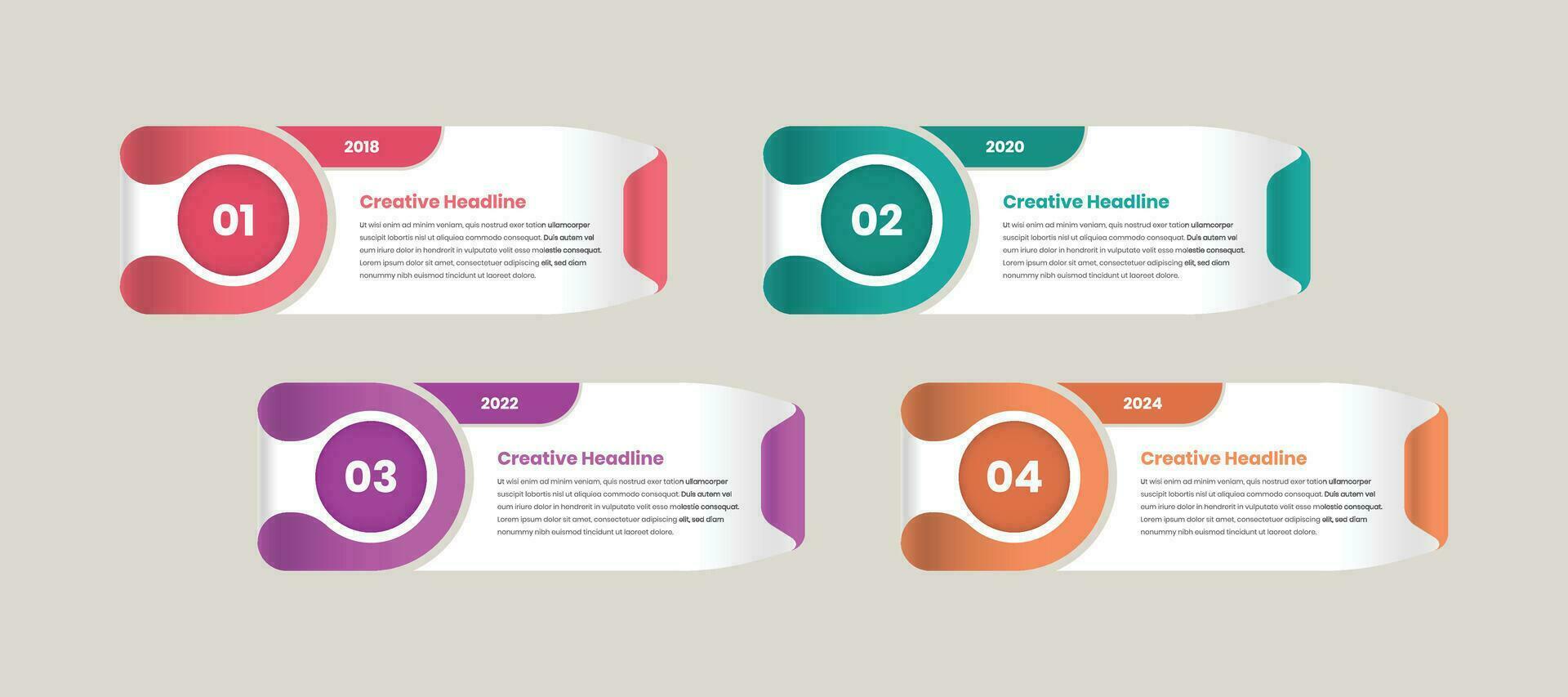 2018

01

Creative Headline

Ut wisi enim ad minim veniam, quis nostrud exer tation ullamcorper suscipit lobortis nisl ut aliquiea commodo consequat. Duis autem vel eum iriure dolor in hendrerit in vulputate velit esse molestie consequat. Lorem ipsum dolor sit amet, consectetuer adipiscing elit, sed diam nonummy nibh euismod tincidunt ut laoreet dolore.

2020

02

Creative Headline

Ut wisi enim ad minim veniam, quis nostrud exer tation ullamcorper suscipit lobortis nisl ut aliquiea commodo consequat. Duis autem vel eum iriure dolor in hendrerit in vulputate velit esse molestie consequat. Lorem ipsum dolor sit amet, consectetuer adipiscing elit, sed diam nonummy nibh euismod tincidunt ut laoreet dolore.

2022

03

Creative Headline

Ut wisi enim ad minim veniam, quis nostrud exer tation ullamcorper suscipit lobortis nisl ut aliquiea commodo consequat. Duis autem vel eum iriure dolor in hendrerit in vulputate velit esse molestie consequat. Lorem ipsum dolor sit amet, consectetuer adipiscing elit, sed diam nonummy nibh euismod tincidunt ut laoreet dolore.

2024

04

Creative Headline

Ut wisi enim ad minim veniam, quis nostrud exer tation ullamcorper suscipit lobortis nisl ut aliquiea commodo consequat. Duis autem vel eum iriure dolor in hendrerit in vulputate velit esse molestie consequat. Lorem ipsum dolor sit amet, consectetuer adipiscing elit, sed diam nonummy nibh euismod tincidunt ut laoreet dolore.