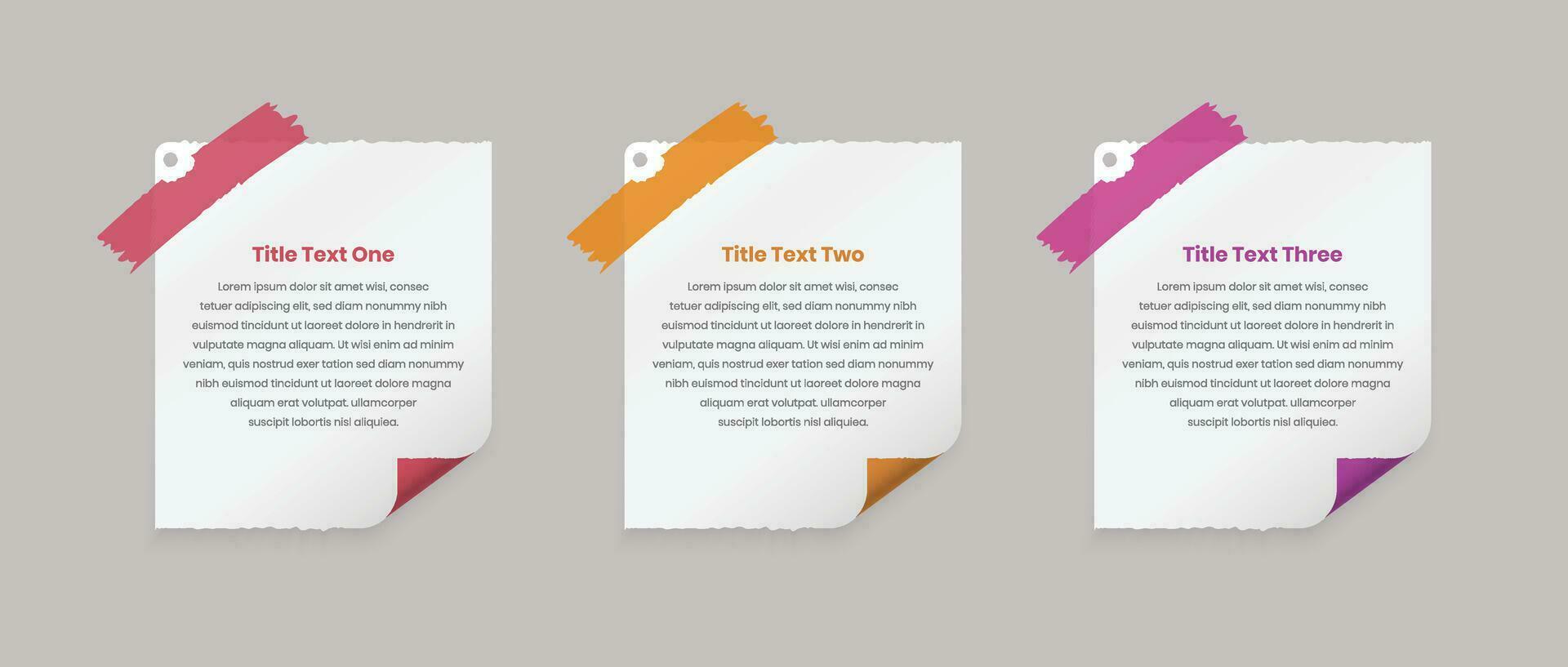 Title Text One

Lorem ipsum dolor sit amet wisi, consec tetuer adipiscing elit, sed diam nonummy nibh euismod tincidunt ut laoreet dolore in hendrerit in vulputate magna aliquam. Ut wisi enim ad minim veniam, quis nostrud exer tation sed diam nonummy nibh euismod tincidunt ut laoreet dolore magna aliquam erat volutpat. ullamcorper suscipit lobortis nisl aliquiea.

Title Text Two

Lorem ipsum dolor sit amet wisi, consec tetuer adipiscing elit, sed diam nonummy nibh euismod tincidunt ut laoreet dolore in hendrerit in vulputate magna aliquam. Ut wisi enim ad minim veniam, quis nostrud exer tation sed diam nonummy nibh euismod tincidunt ut laoreet dolore magna aliquam erat volutpat. ullamcorper suscipit lobortis nisl aliquiea.

Title Text Three

Lorem ipsum dolor sit amet wisi, consec tetuer adipiscing elit, sed diam nonummy nibh euismod tincidunt ut laoreet dolore in hendrerit in vulputate magna aliquam. Ut wisi enim ad minim veniam, quis nostrud exer tation sed diam nonummy nibh euismod tincidunt ut laoreet dolore magna aliquam erat volutpat. ullamcorper suscipit lobortis nisl aliquiea.