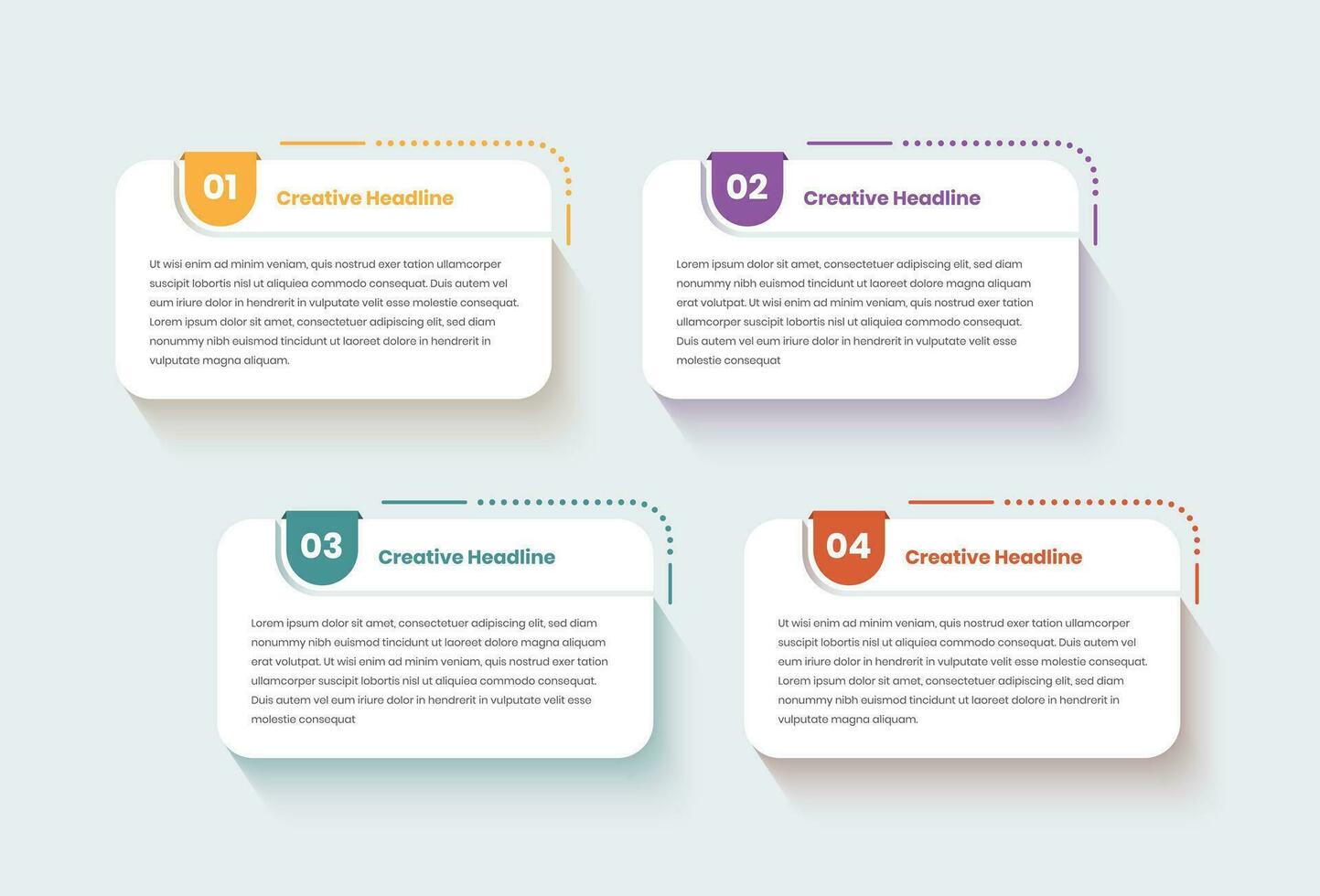 01

Creative Headline

Ut wisi enim ad minim veniam, quis nostrud exer tation ullamcorper suscipit lobortis nisl ut aliquiea commodo consequat. Duis autem vel eum iriure dolor in hendrerit in vulputate velit esse molestie consequat. Lorem ipsum dolor sit amet, consectetuer adipiscing elit, sed diam nonummy nibh euismod tincidunt ut laoreet dolore in hendrerit in vulputate magna aliquam.

02

Creative Headline

Lorem ipsum dolor sit amet, consectetuer adipiscing elit, sed diam nonummy nibh euismod tincidunt ut laoreet dolore magna aliquam erat volutpat. Ut wisi enim ad minim veniam, quis nostrud exer tation ullamcorper suscipit lobortis nisl ut aliquiea commodo consequat. Duis autem vel eum iriure dolor in hendrerit in vulputate velit esse molestie consequat

03

Creative Headline

Lorem ipsum dolor sit amet, consectetuer adipiscing elit, sed diam nonummy nibh euismod tincidunt ut laoreet dolore magna aliquam erat volutpat. Ut wisi enim ad minim veniam, quis nostrud exer tation ullamcorper suscipit lobortis nisl ut aliquiea commodo consequat. Duis autem vel eum iriure dolor in hendrerit in vulputate velit esse molestie consequat

04

Creative Headline

Ut wisi enim ad minim veniam, quis nostrud exer tation ullamcorper suscipit lobortis nisl ut aliquiea commodo consequat. Duis autem vel eum iriure dolor in hendrerit in vulputate velit esse molestie consequat. Lorem ipsum dolor sit amet, consectetuer adipiscing elit, sed diam nonummy nibh euismod tincidunt ut laoreet dolore in hendrerit in vulputate magna aliquam.