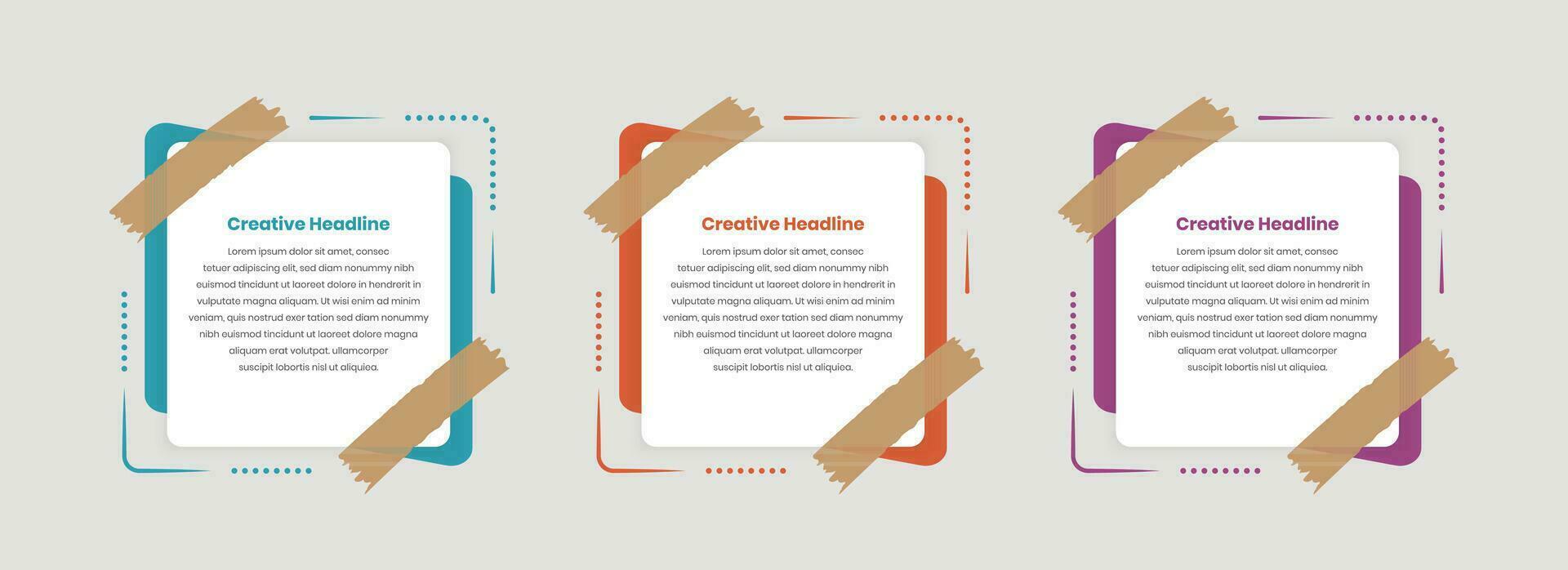 Creative Headline

Lorem ipsum dolor sit amet, consec tetuer adipiscing elit, sed diam nonummy nibh euismod tincidunt ut laoreet dolore in hendrerit in vulputate magna aliquam. Ut wisi enim ad minim veniam, quis nostrud exer tation sed diam nonummy nibh euismod tincidunt ut laoreet dolore magna aliquam erat volutpat. ullamcorper suscipit lobortis nisl ut aliquiea.

Creative Headline

Lorem ipsum dolor sit amet, consec tetuer adipiscing elit, sed diam nonummy nibh euismod tincidunt ut laoreet dolore in hendrerit in vulputate magna aliquam. Ut wisi enim ad minim veniam, quis nostrud exer tation sed diam nonummy nibh euismod tincidunt ut laoreet dolore magna aliquam erat volutpat. ullamcorper suscipit lobortis nisl ut aliquiea.

Creative Headline

Lorem ipsum dolor sit amet, consec tetuer adipiscing elit, sed diam nonummy nibh euismod tincidunt ut laoreet dolore in hendrerit in vulputate magna aliquam. Ut wisi enim ad minim veniam, quis nostrud exer tation sed diam nonummy nibh euismod tincidunt ut laoreet dolore magna aliquam erat volutpat. ullamcorper suscipit lobortis nisl ut aliquiea.