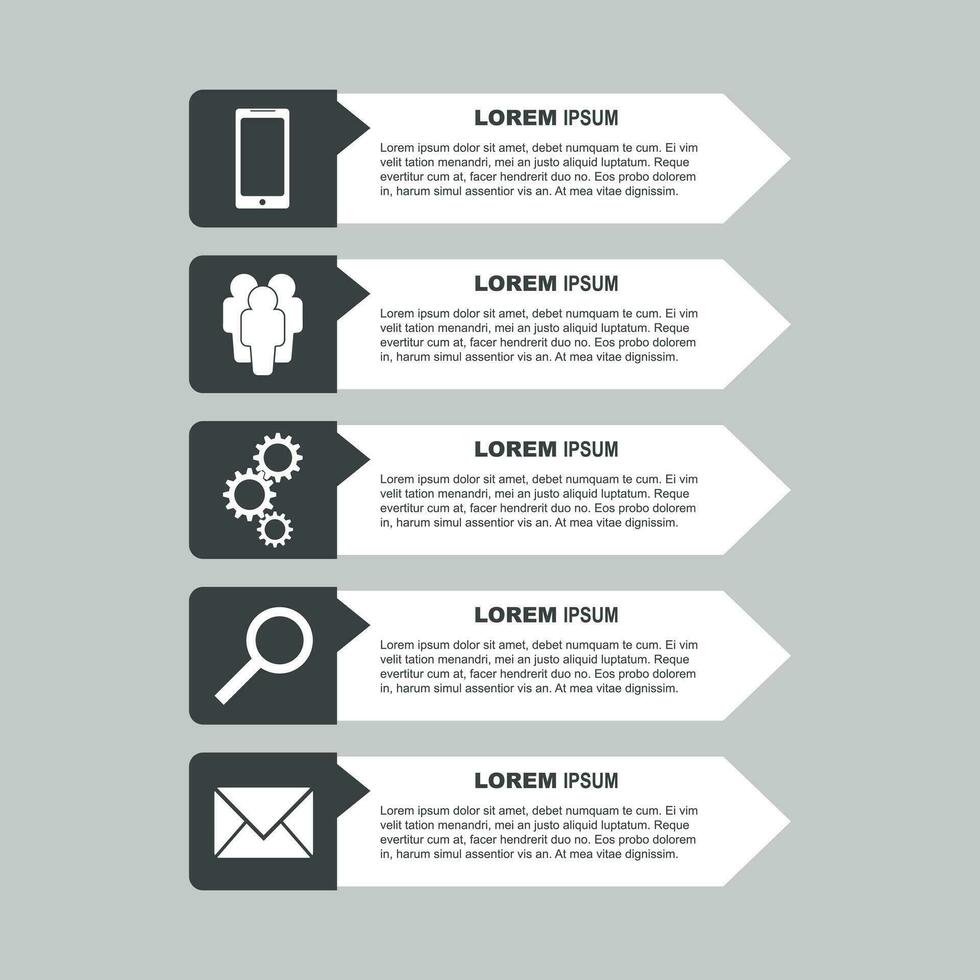 LOREM IPSUM

Lorem ipsum dolor sit amet, debet numquam te cum. Ei vim velit tation menandri, mei an justo aliquid luptatum. Reque evertitur cum at, facer hendrerit duo no. Eos probo dolorem in, harum simul assentior vis an. At mea vitae dignissim.

LOREM IPSUM

Lorem ipsum dolor sit amet, debet numquam te cum. Ei vim velit tation menandri, mei an justo aliquid luptatum. Reque evertitur cum at, facer hendrerit duo no. Eos probo dolorem in, harum simul assentior vis an. At mea vitae dignissim.

LOREM IPSUM

Lorem ipsum dolor sit amet, debet numquam te cum. Ei vim velit tation menandri, mei an justo aliquid luptatum. Reque evertitur cum at, facer hendrerit duo no. Eos probo dolorem in, harum simul assentior vis an. At mea vitae dignissim.

LOREM IPSUM

Lorem ipsum dolor sit amet, debet numquam te cum. Ei vim velit tation menandri, mei an justo aliquid luptatum. Reque evertitur cum at, facer hendrerit duo no. Eos probo dolorem in, harum simul assentior vis an. At mea vitae dignissim.

LOREM IPSUM

Lorem ipsum dolor sit amet, debet numquam te cum. Ei vim velit tation menandri, mei an justo aliquid luptatum. Reque evertitur cum at, facer hendrerit duo no. Eos probo dolorem in, harum simul assentior vis an. At mea vitae dignissim.