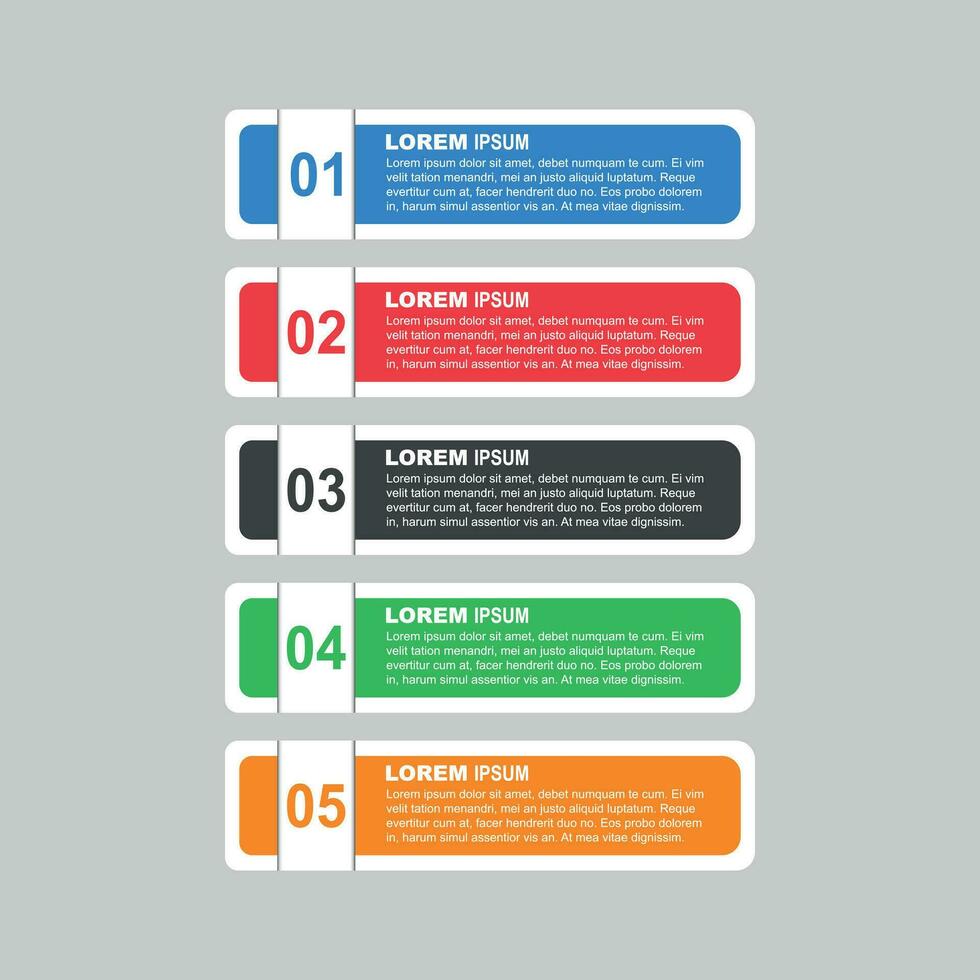 01
LOREM IPSUM
Lorem ipsum dolor sit amet, debet numquam te cum. Ei vim velit tation menandri, mei an justo aliquid luptatum. Reque evertitur cum at, facer hendrerit duo no. Eos probo dolorem in, harum simul assentior vis an. At mea vitae dignissim.

02
LOREM IPSUM
Lorem ipsum dolor sit amet, debet numquam te cum. Ei vim velit tation menandri, mei an justo aliquid luptatum. Reque evertitur cum at, facer hendrerit duo no. Eos probo dolorem in, harum simul assentior vis an. At mea vitae dignissim.

03
LOREM IPSUM
Lorem ipsum dolor sit amet, debet numquam te cum. Ei vim velit tation menandri, mei an justo aliquid luptatum. Reque evertitur cum at, facer hendrerit duo no. Eos probo dolorem in, harum simul assentior vis an. At mea vitae dignissim.

04
LOREM IPSUM
Lorem ipsum dolor sit amet, debet numquam te cum. Ei vim velit tation menandri, mei an justo aliquid luptatum. Reque evertitur cum at, facer hendrerit duo no. Eos probo dolorem in, harum simul assentior vis an. At mea vitae dignissim.

05
LOREM IPSUM
Lorem ipsum dolor sit amet, debet numquam te cum. Ei vim velit tation menandri, mei an justo aliquid luptatum. Reque evertitur cum at, facer hendrerit duo no. Eos probo dolorem in, harum simul assentior vis an. At mea vitae dignissim.