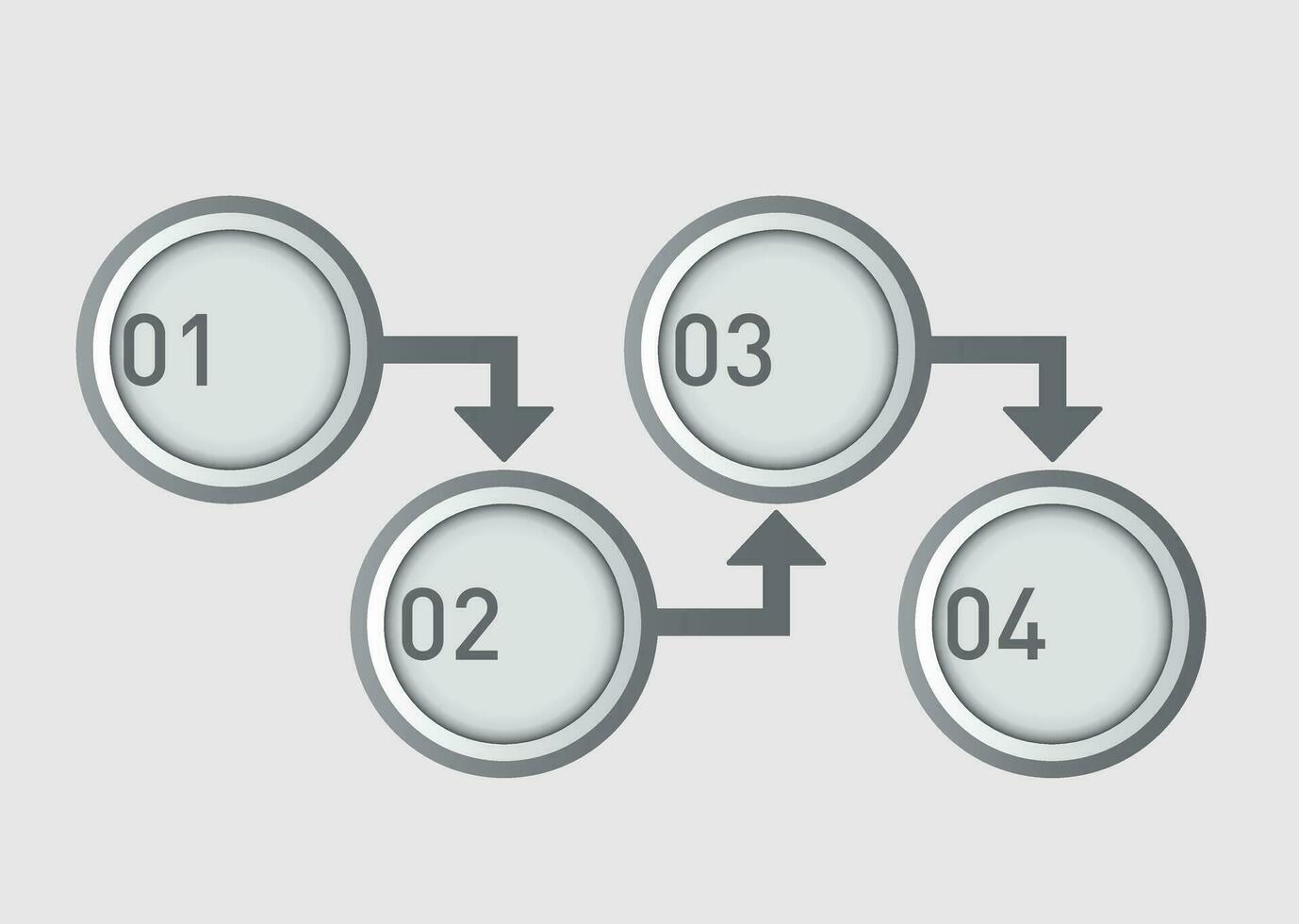 01

02

03

04