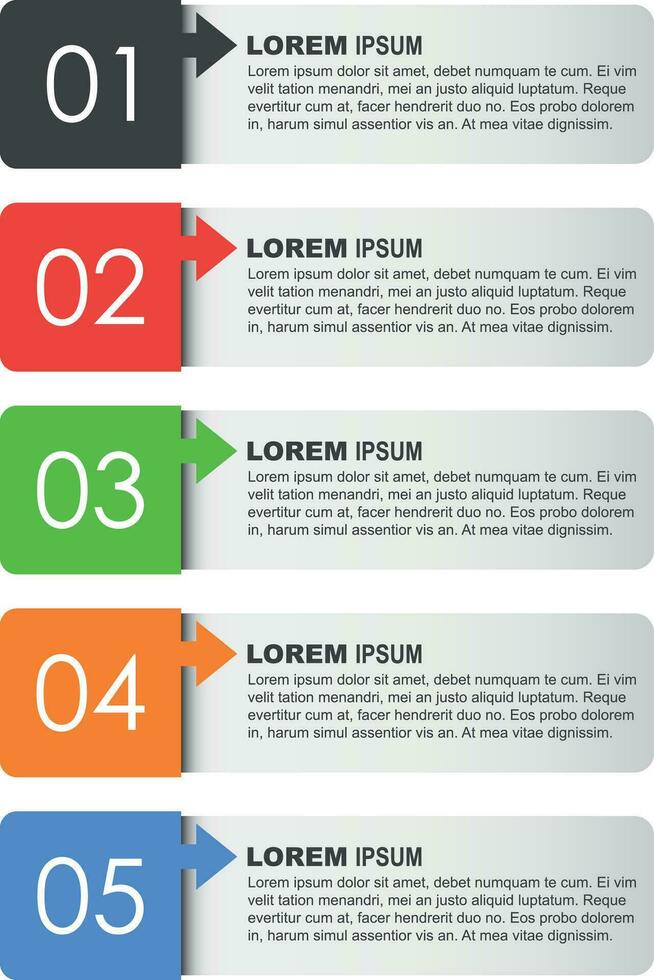 01

LOREM IPSUM

Lorem ipsum dolor sit amet, debet numquam te cum. Ei vim velit tation menandri, mei an justo aliquid luptatum. Reque evertitur cum at, facer hendrerit duo no. Eos probo dolorem in, harum simul assentior vis an. At mea vitae dignissim.

02

LOREM IPSUM

Lorem ipsum dolor sit amet, debet numquam te cum. Ei vim velit tation menandri, mei an justo aliquid luptatum. Reque evertitur cum at, facer hendrerit duo no. Eos probo dolorem in, harum simul assentior vis an. At mea vitae dignissim.

03

LOREM IPSUM

Lorem ipsum dolor sit amet, debet numquam te cum. Ei vim velit tation menandri, mei an justo aliquid luptatum. Reque evertitur cum at, facer hendrerit duo no. Eos probo dolorem in, harum simul assentior vis an. At mea vitae dignissim.

04

LOREM IPSUM

Lorem ipsum dolor sit amet, debet numquam te cum. Ei vim velit tation menandri, mei an justo aliquid luptatum. Reque evertitur cum at, facer hendrerit duo no. Eos probo dolorem in, harum simul assentior vis an. At mea vitae dignissim.

05

LOREM IPSUM

Lorem ipsum dolor sit amet, debet numquam te cum. Ei vim velit tation menandri, mei an justo aliquid luptatum. Reque evertitur cum at, facer hendrerit duo no. Eos probo dolorem in, harum simul assentior vis an. At mea vitae dignissim.