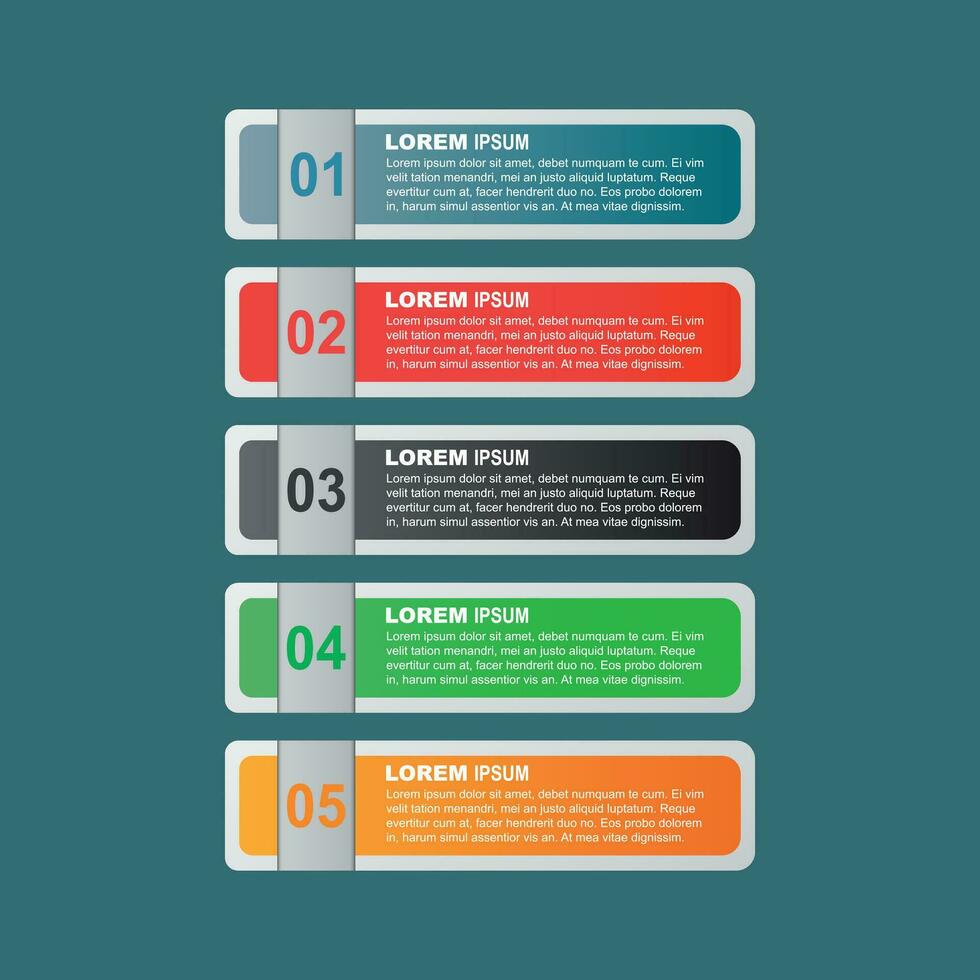 01

LOREM IPSUM

Lorem ipsum dolor sit amet, debet numquam te cum. Ei vim velit tation menandri, mei an justo aliquid luptatum. Reque evertitur cum at, facer hendrerit duo no. Eos probo dolorem in, harum simul assentior vis an. At mea vitae dignissim.

02

LOREM IPSUM

Lorem ipsum dolor sit amet, debet numquam te cum. Ei vim velit tation menandri, mei an justo aliquid luptatum. Reque evertitur cum at, facer hendrerit duo no. Eos probo dolorem in, harum simul assentior vis an. At mea vitae dignissim.

03

LOREM IPSUM

Lorem ipsum dolor sit amet, debet numquam te cum. Ei vim velit tation menandri, mei an justo aliquid luptatum. Reque evertitur cum at, facer hendrerit duo no. Eos probo dolorem in, harum simul assentior vis an. At mea vitae dignissim.

04

LOREM IPSUM

Lorem ipsum dolor sit amet, debet numquam te cum. Ei vim velit tation menandri, mei an justo aliquid luptatum. Reque evertitur cum at, facer hendrerit duo no. Eos probo dolorem in, harum simul assentior vis an. At mea vitae dignissim.

05

LOREM IPSUM

Lorem ipsum dolor sit amet, debet numquam te cum. Ei vim velit tation menandri, mei an justo aliquid luptatum. Reque evertitur cum at, facer hendrerit duo no. Eos probo dolorem in, harum simul assentior vis an. At mea vitae dignissim.