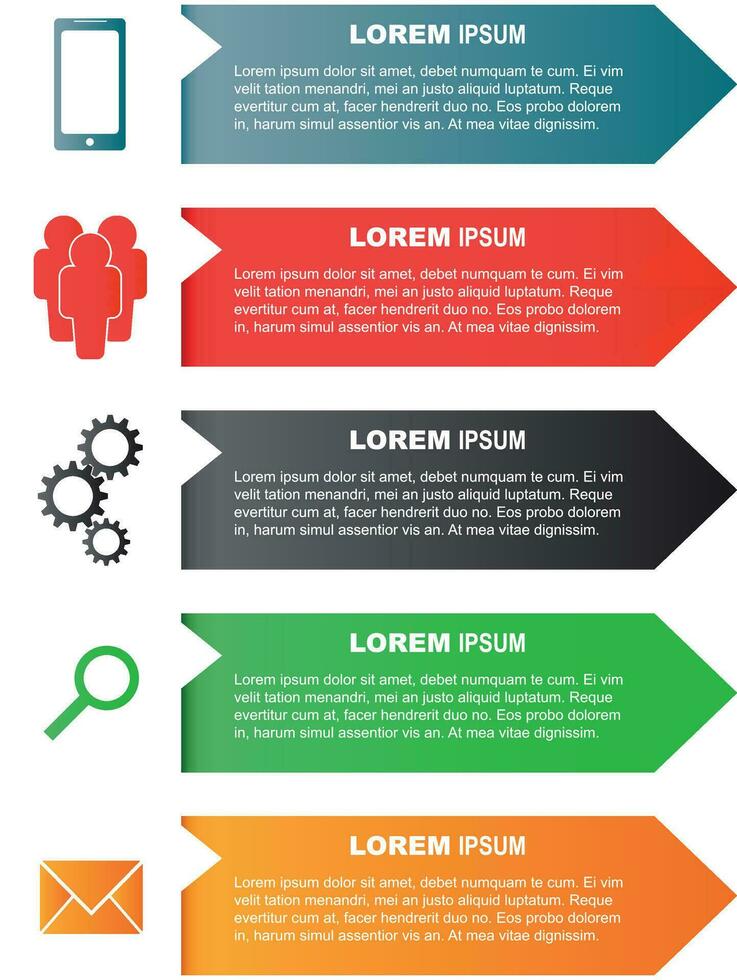 LOREM IPSUM

Lorem ipsum dolor sit amet, debet numquam te cum. Ei vim velit tation menandri, mei an justo aliquid luptatum. Reque evertitur cum at, facer hendrerit duo no. Eos probo dolorem in, harum simul assentior vis an. At mea vitae dignissim.

LOREM IPSUM

Lorem ipsum dolor sit amet, debet numquam te cum. Ei vim velit tation menandri, mei an justo aliquid luptatum. Reque evertitur cum at, facer hendrerit duo no. Eos probo dolorem in, harum simul assentior vis an. At mea vitae dignissim.

LOREM IPSUM

Lorem ipsum dolor sit amet, debet numquam te cum. Ei vim velit tation menandri, mei an justo aliquid luptatum. Reque evertitur cum at, facer hendrerit duo no. Eos probo dolorem in, harum simul assentior vis an. At mea vitae dignissim.

LOREM IPSUM

Lorem ipsum dolor sit amet, debet numquam te cum. Ei vim velit tation menandri, mei an justo aliquid luptatum. Reque evertitur cum at, facer hendrerit duo no. Eos probo dolorem in, harum simul assentior vis an. At mea vitae dignissim.

LOREM IPSUM

Lorem ipsum dolor sit amet, debet numquam te cum. Ei vim velit tation menandri, mei an justo aliquid luptatum. Reque evertitur cum at, facer hendrerit duo no. Eos probo dolorem in, harum simul assentior vis an. At mea vitae dignissim.