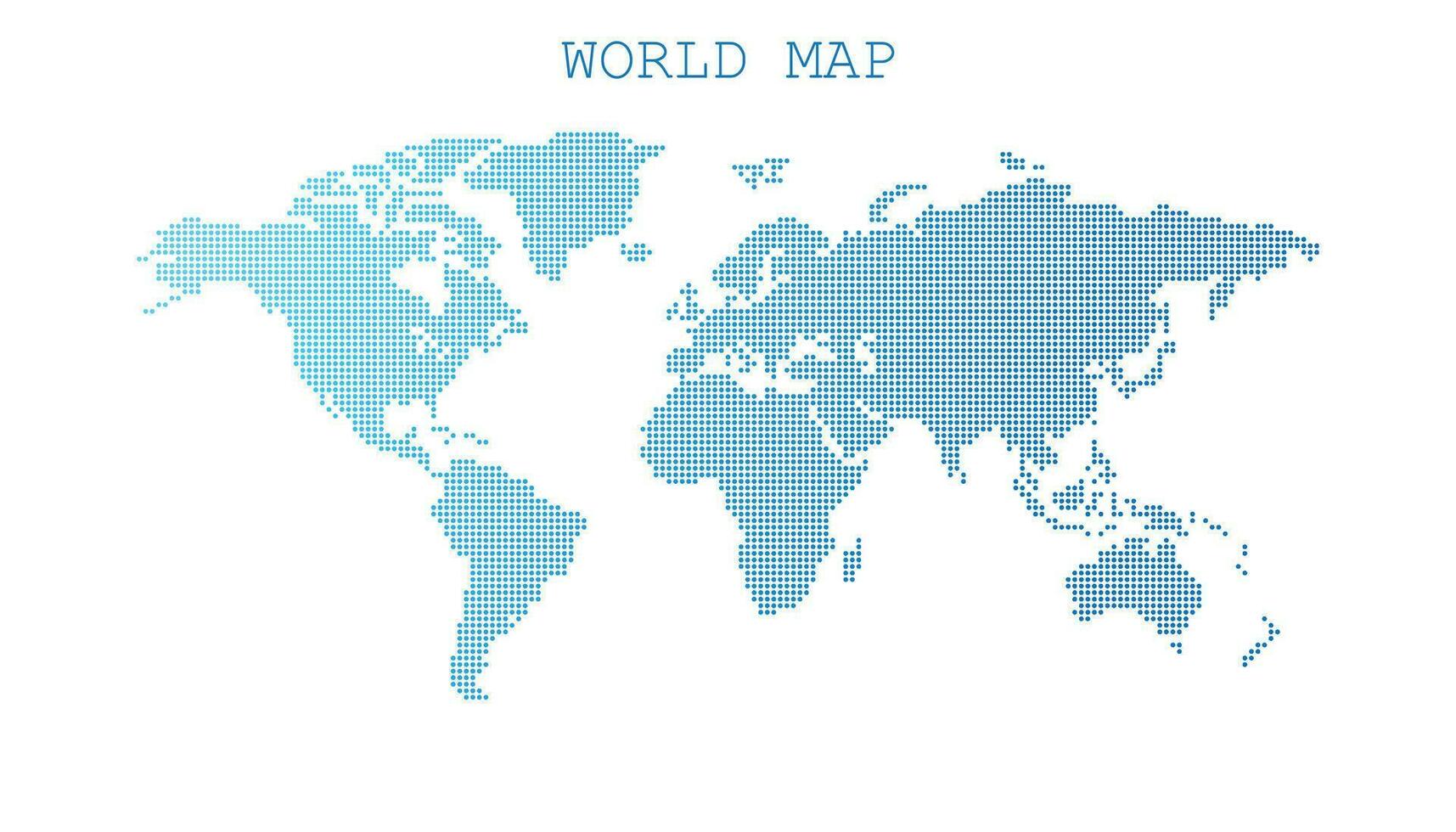 WORLD MAP