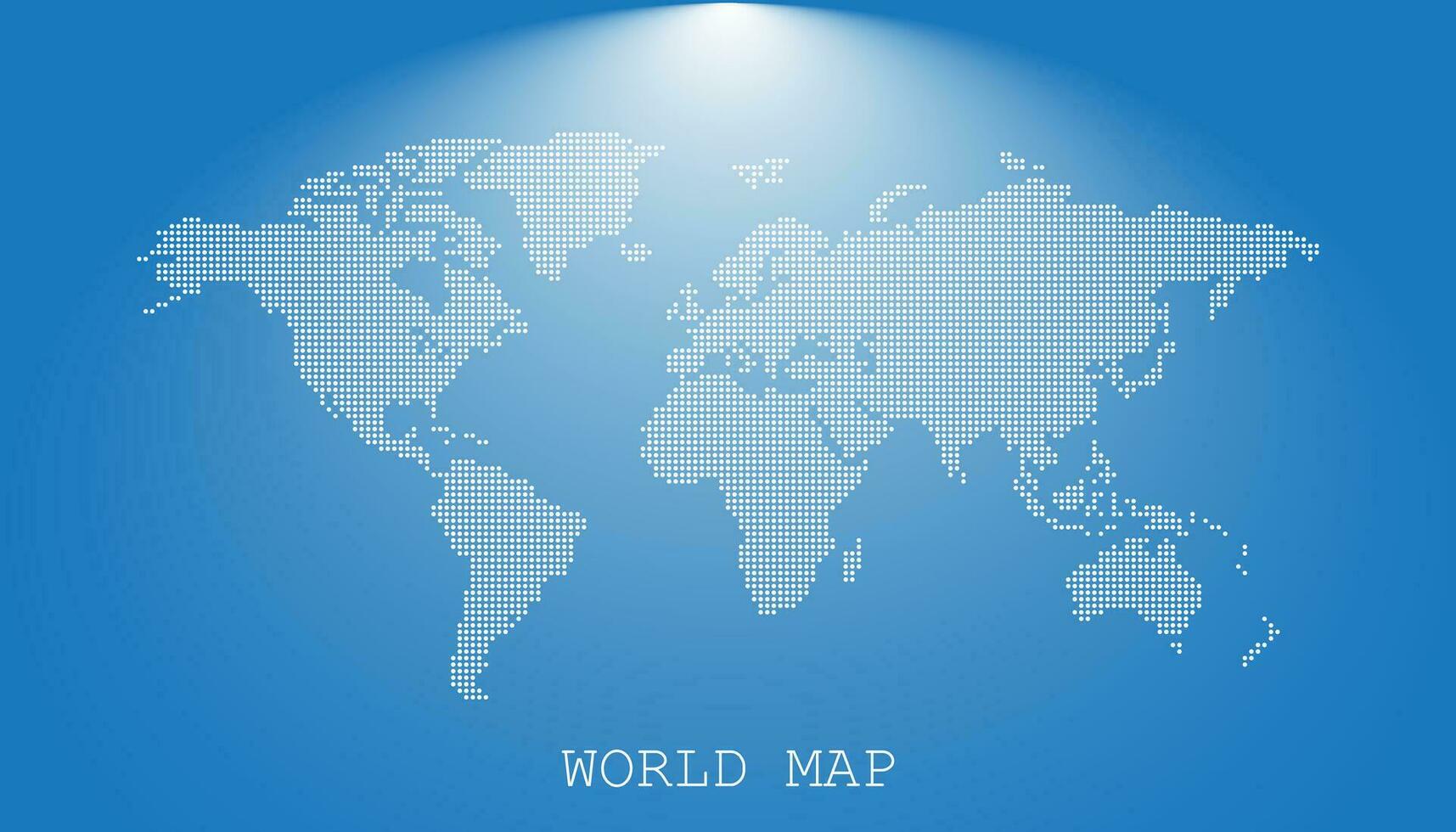 WORLD MAP